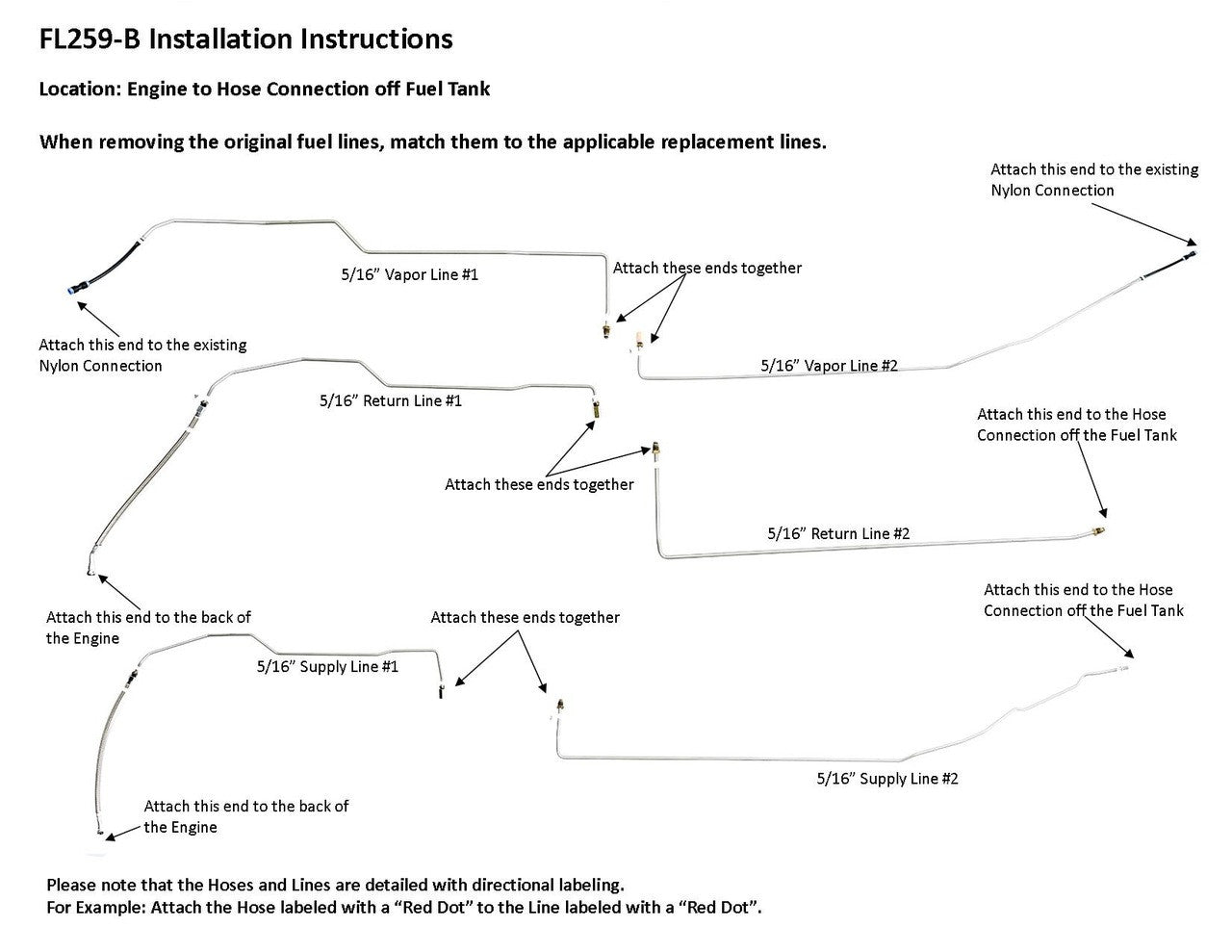 FL259-B Installation Instructions

Location: Engine to Hose Connection off Fuel Tank

When removing the original fuel lines, match them to the applicable replacement lines.

Attach this end to the existing Nylon Connection

5/16” Vapor Line #1

Attach these ends together

Attach this end to the existing Nylon Connection

5/16” Vapor Line #2

5/16” Return Line #1

Attach this end to the Hose Connection off the Fuel Tank

Attach these ends together

5/16” Return Line #2

Attach this end to the Hose Connection off the Fuel Tank

Attach this end to the back of the Engine

Attach these ends together

5/16” Supply Line #1

5/16” Supply Line #2

Attach this end to the back of the Engine

Please note that the Hoses and Lines are detailed with directional labeling.
For Example: Attach the Hose labeled with a “Red Dot” to the Line labeled with a “Red Dot”.