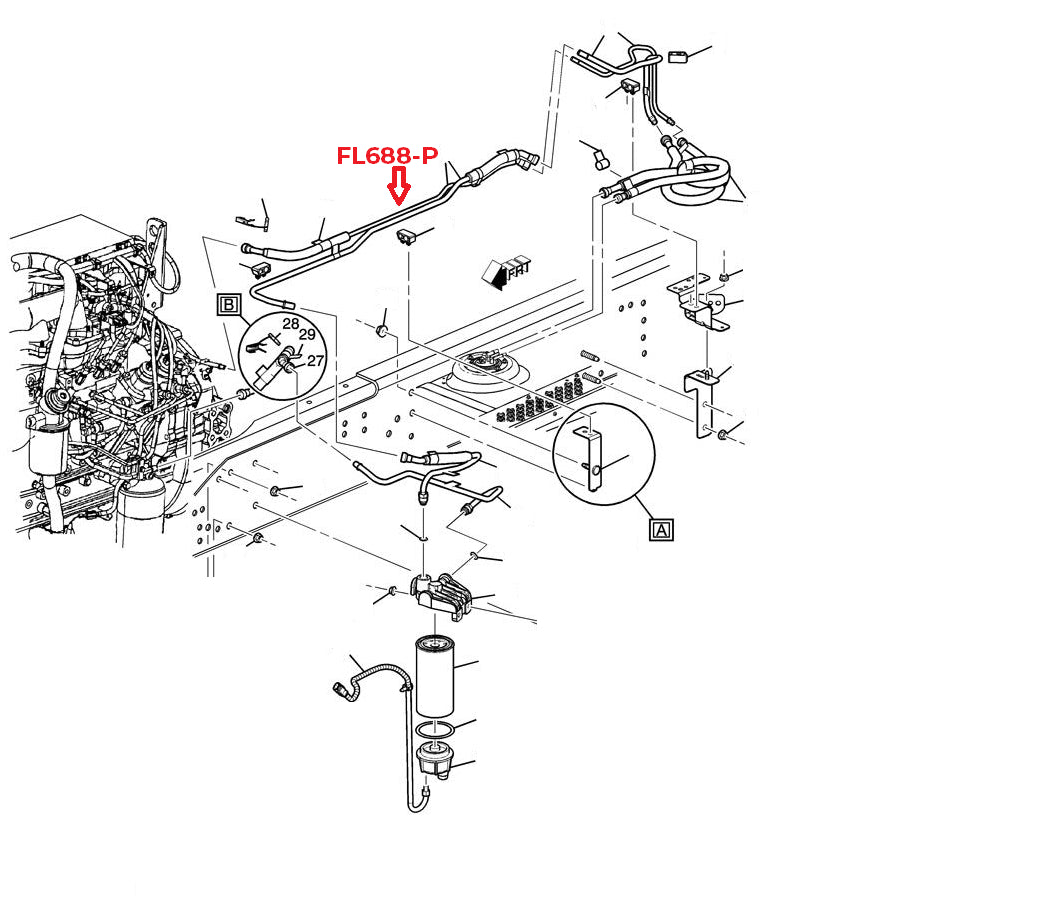 FL688-P

FRT

B

28

29

27

A