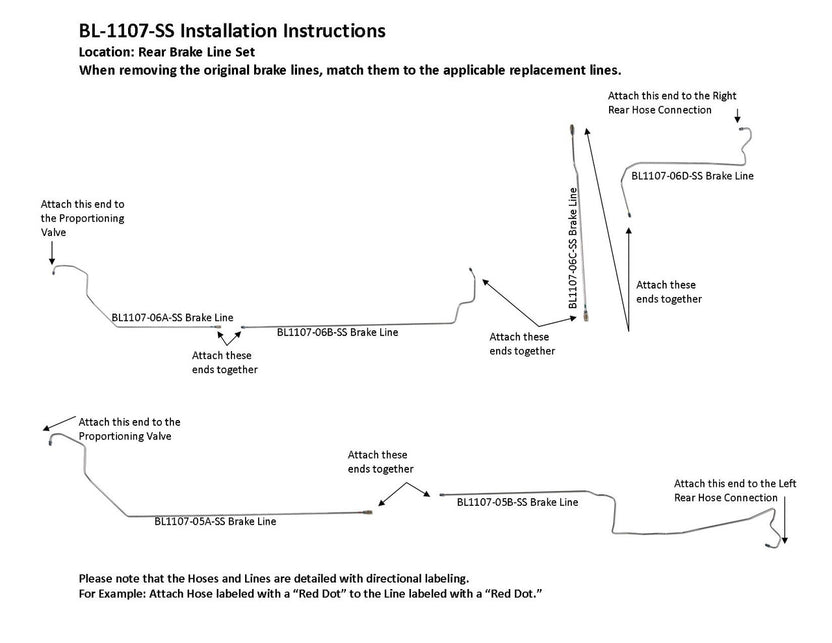 BL-1107-SS Installation Instructions
Location: Rear Brake Line Set
When removing the original brake lines, match them to the applicable replacement lines.

Attach this end to the Right Rear Hose Connection

BL1107-06D-SS Brake Line

Attach this end to the Proportioning Valve

BL1107-06C-SS Brake Line

Attach these ends together

BL1107-06A-SS Brake Line

BL1107-06B-SS Brake Line

Attach these ends together

Attach these ends together

Attach this end to the Proportioning Valve

Attach these ends together

Attach this end to the Left Rear Hose Connection

BL1107-05B-SS Brake Line

BL1107-05A-SS Brake Line

Please note that the Hoses and Lines are detailed with directional labeling.
For Example: Attach Hose labeled with a "Red Dot" to the Line labeled with a "Red Dot."