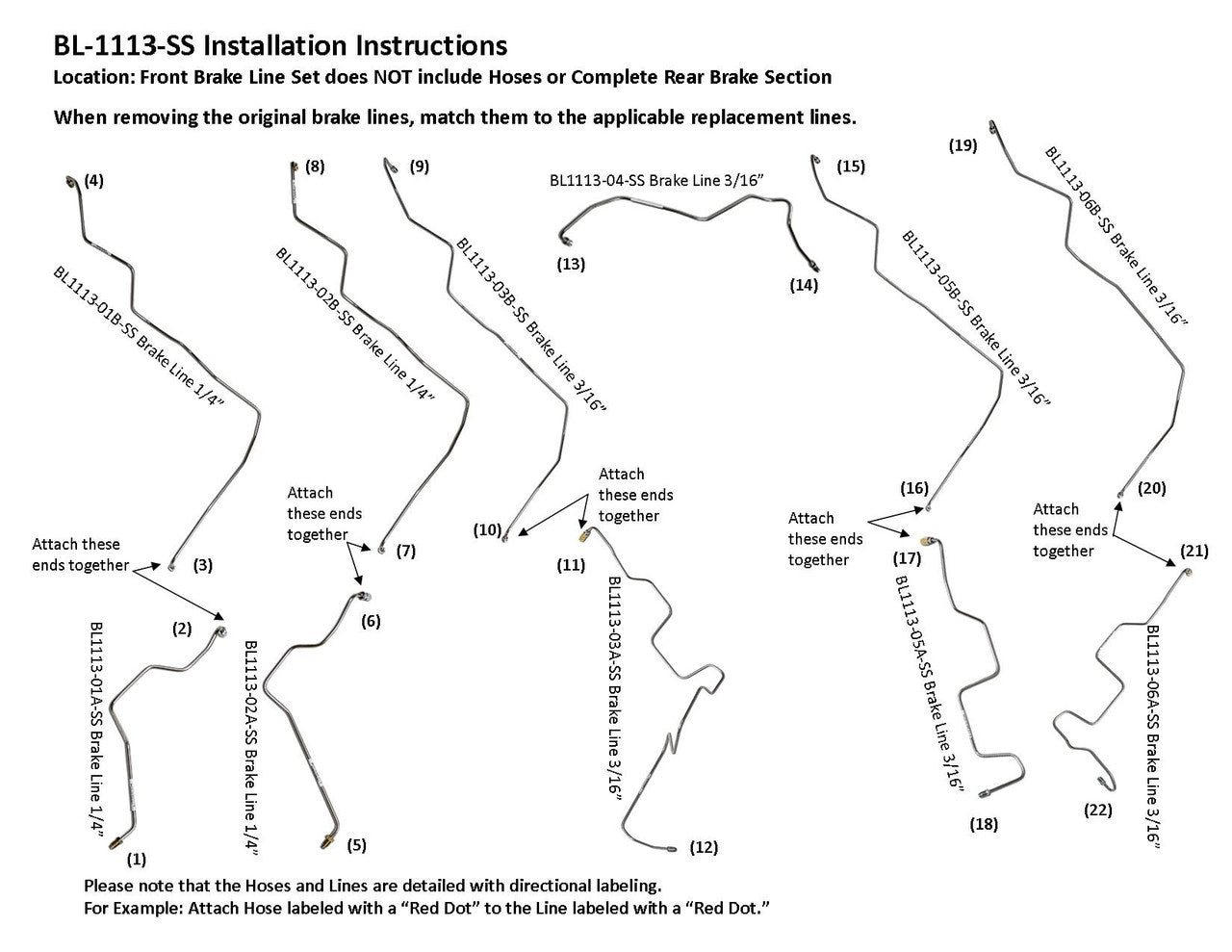 BL-1113-SS Installation Instructions
Location: Front Brake Line Set does NOT include Hoses or Complete Rear Brake Section

When removing the original brake lines, match them to the applicable replacement lines.

(4)
BL1113-01B-SS Brake Line 1/4"
Attach these ends together
(3)
(2)
BL1113-01A-SS Brake Line 1/4"
(1)

(8)
BL1113-02B-SS Brake Line 1/4"
Attach these ends together
(7)
(6)
BL1113-02A-SS Brake Line 1/4"
(5)

(9)
BL1113-03B-SS Brake Line 3/16"
(10)
Attach these ends together
(11)
BL1113-03A-SS Brake Line 3/16"
(12)

BL1113-04-SS Brake Line 3/16"
(13)
(14)

(15)
BL1113-05B-SS Brake Line 3/16"
(16)
Attach these ends together
(17)
BL1113-05A-SS Brake Line 3/16"
(18)

(19)
BL1113-06B-SS Brake Line 3/16"
(20)
Attach these ends together
(21)
BL1113-06A-SS Brake Line 3/16"
(22)

Please note that the Hoses and Lines are detailed with directional labeling.
For Example: Attach Hose labeled with a "Red Dot" to the Line labeled with a "Red Dot."