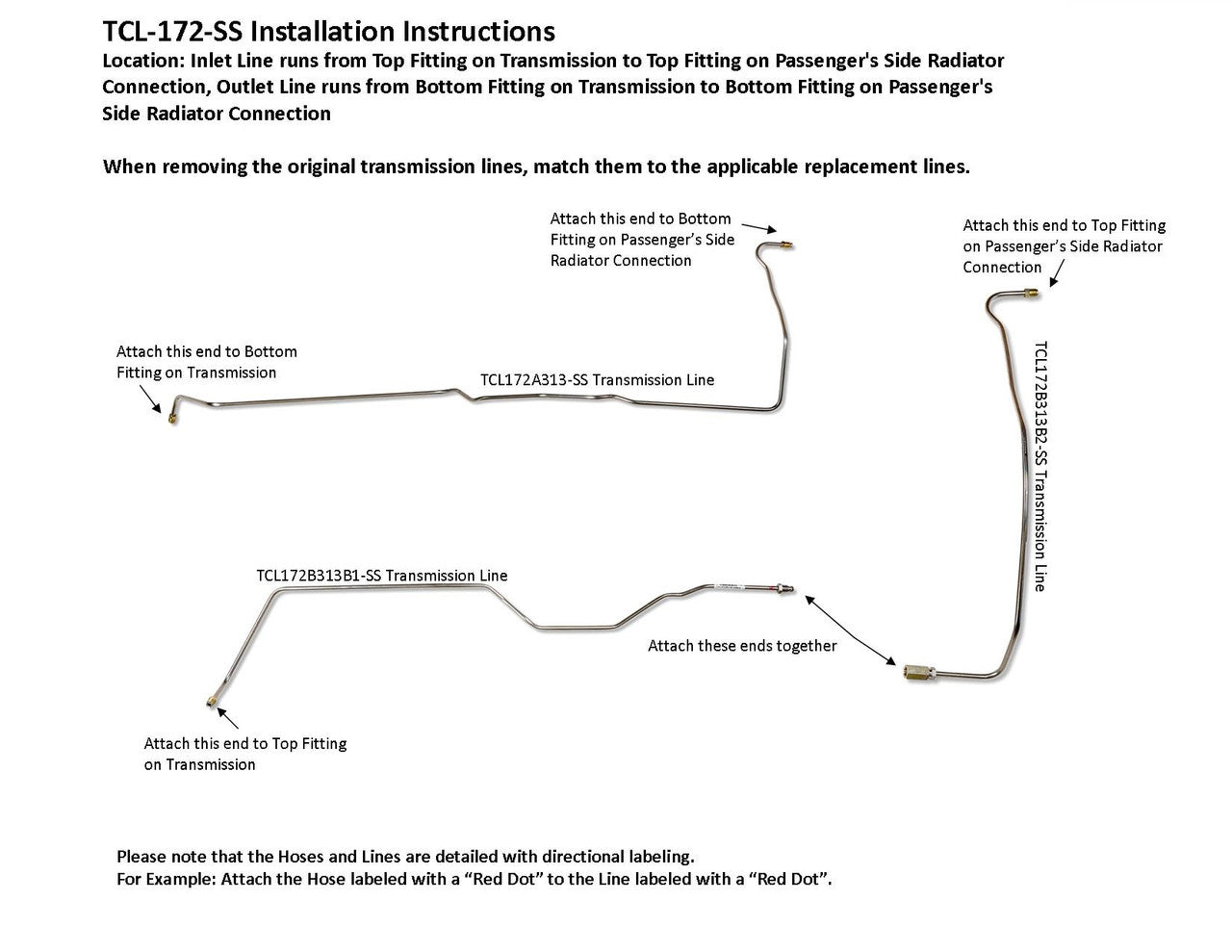 TCL-172-SS Installation Instructions
Location: Inlet Line runs from Top Fitting on Transmission to Top Fitting on Passenger's Side Radiator Connection, Outlet Line runs from Bottom Fitting on Transmission to Bottom Fitting on Passenger's Side Radiator Connection

When removing the original transmission lines, match them to the applicable replacement lines.

Attach this end to Bottom Fitting on Passenger's Side Radiator Connection

Attach this end to Top Fitting on Passenger's Side Radiator Connection

Attach this end to Bottom Fitting on Transmission

TCL172A313-SS Transmission Line

TCL172B313B2-SS Transmission Line

TCL172B313B1-SS Transmission Line

Attach these ends together

Attach this end to Top Fitting on Transmission

Please note that the Hoses and Lines are detailed with directional labeling.
For Example: Attach the Hose labeled with a "Red Dot" to the Line labeled with a "Red Dot".