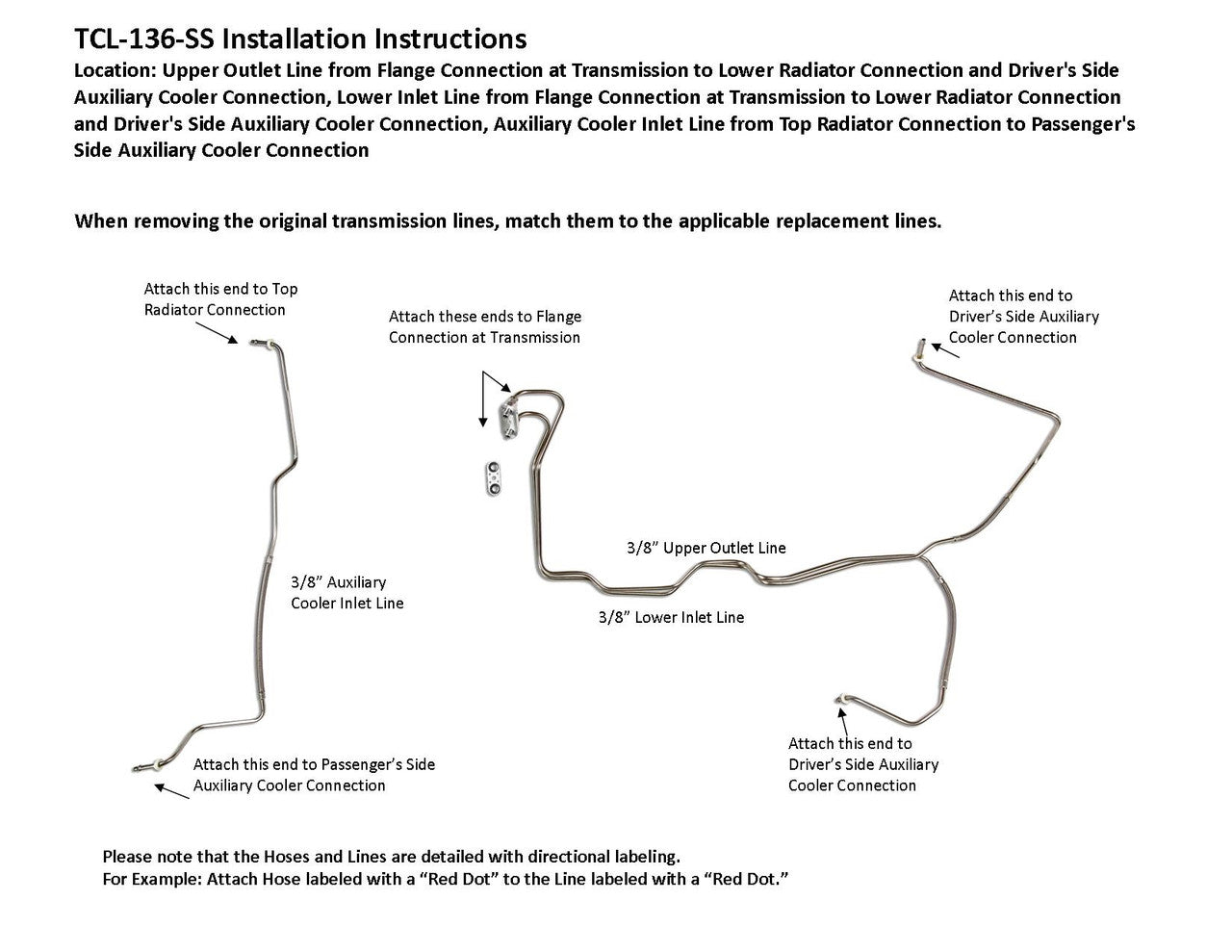 TCL-136-SS Installation Instructions

Location: Upper Outlet Line from Flange Connection at Transmission to Lower Radiator Connection and Driver's Side Auxiliary Cooler Connection, Lower Inlet Line from Flange Connection at Transmission to Lower Radiator Connection and Driver's Side Auxiliary Cooler Connection, Auxiliary Cooler Inlet Line from Top Radiator Connection to Passenger's Side Auxiliary Cooler Connection

When removing the original transmission lines, match them to the applicable replacement lines.

Attach this end to Top Radiator Connection

Attach these ends to Flange Connection at Transmission

Attach this end to Driver's Side Auxiliary Cooler Connection

3/8" Auxiliary Cooler Inlet Line

3/8" Upper Outlet Line

3/8" Lower Inlet Line

Attach this end to Passenger's Side Auxiliary Cooler Connection

Attach this end to Driver's Side Auxiliary Cooler Connection

Please note that the Hoses and Lines are detailed with directional labeling.
For Example: Attach Hose labeled with a "Red Dot" to the Line labeled with a "Red Dot."