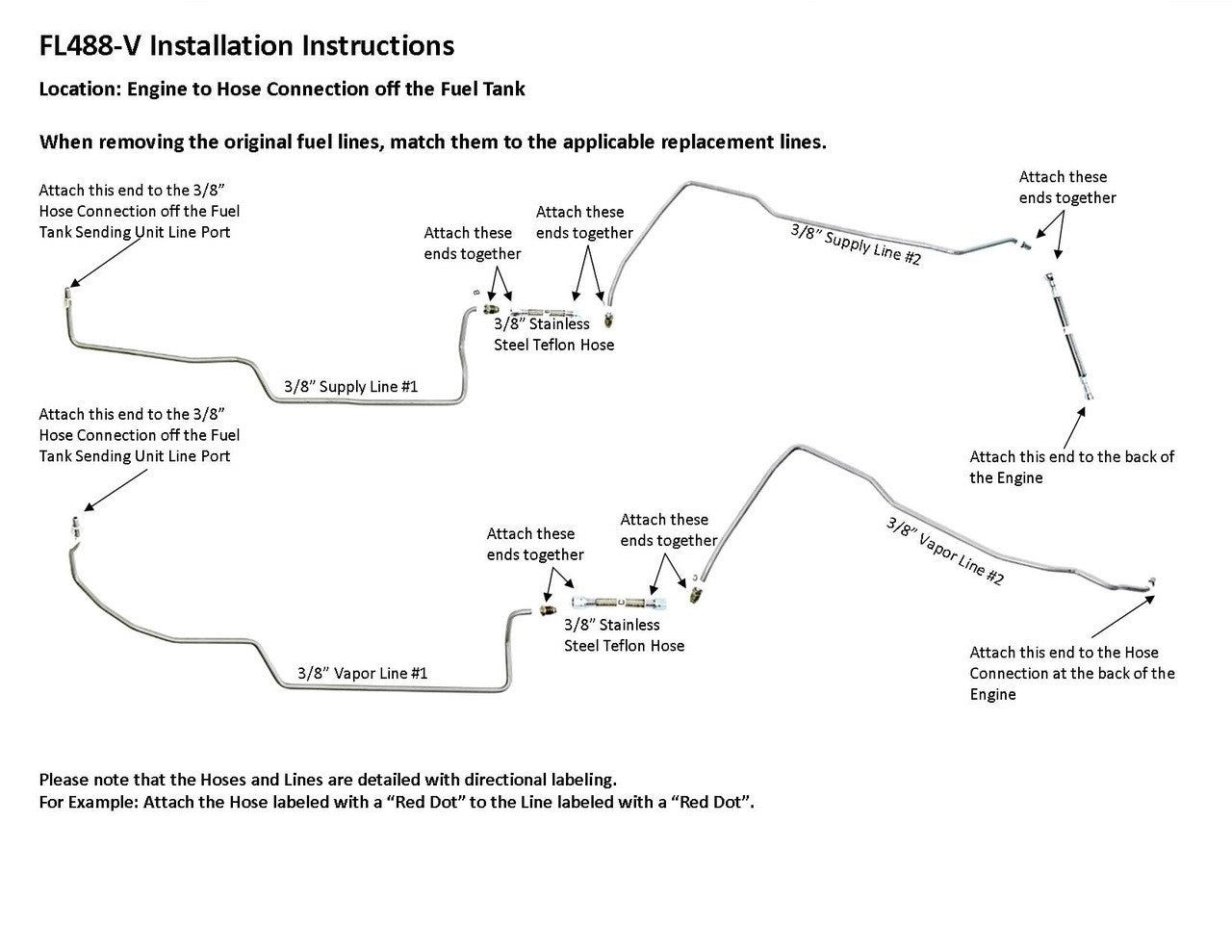 FL488-V Installation Instructions

Location: Engine to Hose Connection off the Fuel Tank

When removing the original fuel lines, match them to the applicable replacement lines.

Attach this end to the 3/8" Hose Connection off the Fuel Tank Sending Unit Line Port

Attach these ends together

Attach these ends together

3/8" Stainless Steel Teflon Hose

3/8" Supply Line #1

3/8" Supply Line #2

Attach these ends together

Attach this end to the back of the Engine

Attach this end to the 3/8" Hose Connection off the Fuel Tank Sending Unit Line Port

Attach these ends together

Attach these ends together

3/8" Stainless Steel Teflon Hose

3/8" Vapor Line #1

3/8" Vapor Line #2

Attach this end to the Hose Connection at the back of the Engine

Please note that the Hoses and Lines are detailed with directional labeling.
For Example: Attach the Hose labeled with a "Red Dot" to the Line labeled with a "Red Dot".