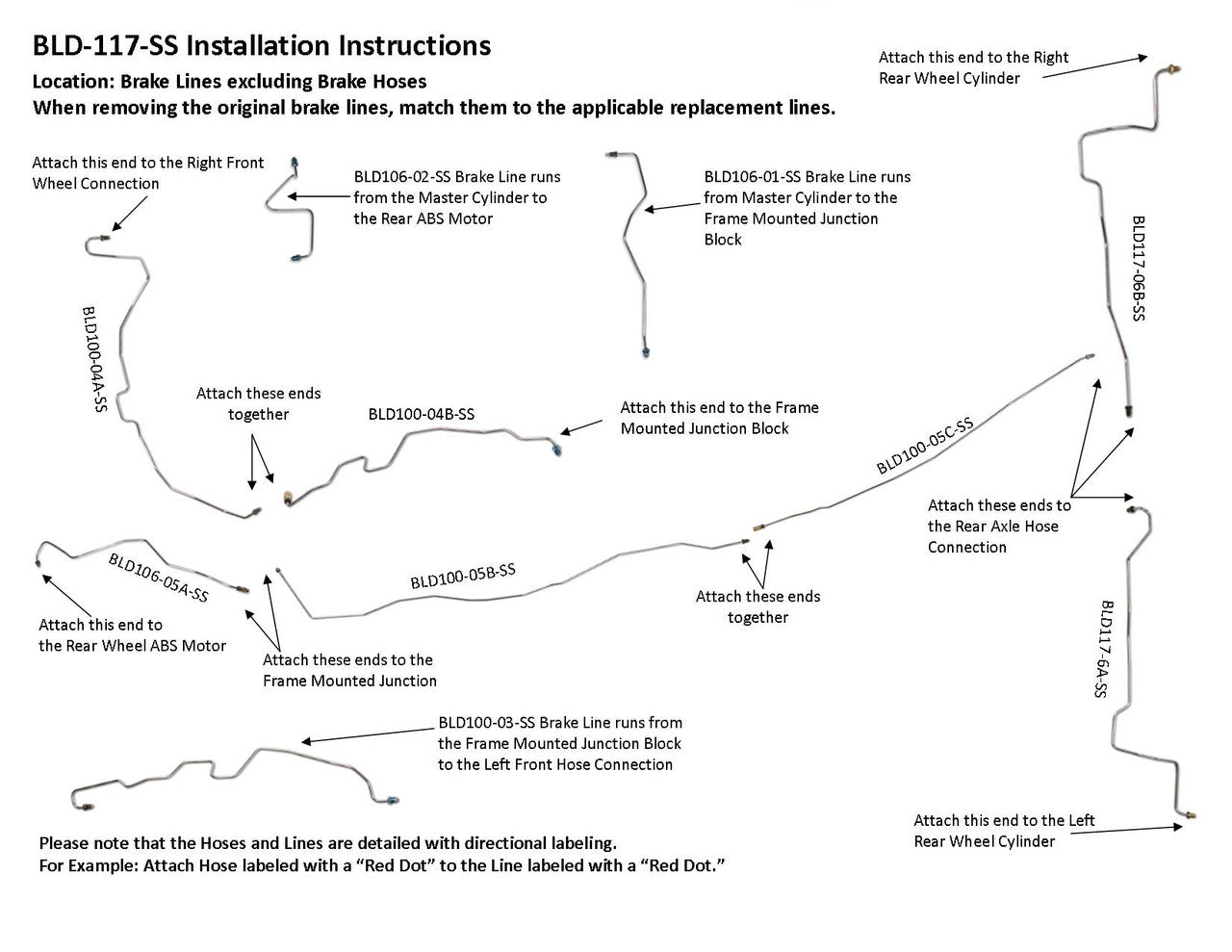 BLD-117-SS Installation Instructions

Location: Brake Lines excluding Brake Hoses
When removing the original brake lines, match them to the applicable replacement lines.

Attach this end to the Right Rear Wheel Cylinder

Attach this end to the Right Front Wheel Connection

BLD106-02-SS Brake Line runs from the Master Cylinder to the Rear ABS Motor

BLD106-01-SS Brake Line runs from Master Cylinder to the Frame Mounted Junction Block

BLD117-06B-SS

BLD100-04A-SS

Attach these ends together

BLD100-04B-SS

Attach this end to the Frame Mounted Junction Block

BLD100-05C-SS

Attach these ends to the Rear Axle Hose Connection

BLD106-05A-SS

BLD100-05B-SS

Attach these ends together

BLD117-6A-SS

Attach this end to the Rear Wheel ABS Motor

Attach these ends to the Frame Mounted Junction

BLD100-03-SS Brake Line runs from the Frame Mounted Junction Block to the Left Front Hose Connection

Attach this end to the Left Rear Wheel Cylinder

Please note that the Hoses and Lines are detailed with directional labeling.
For Example: Attach Hose labeled with a “Red Dot” to the Line labeled with a “Red Dot.”