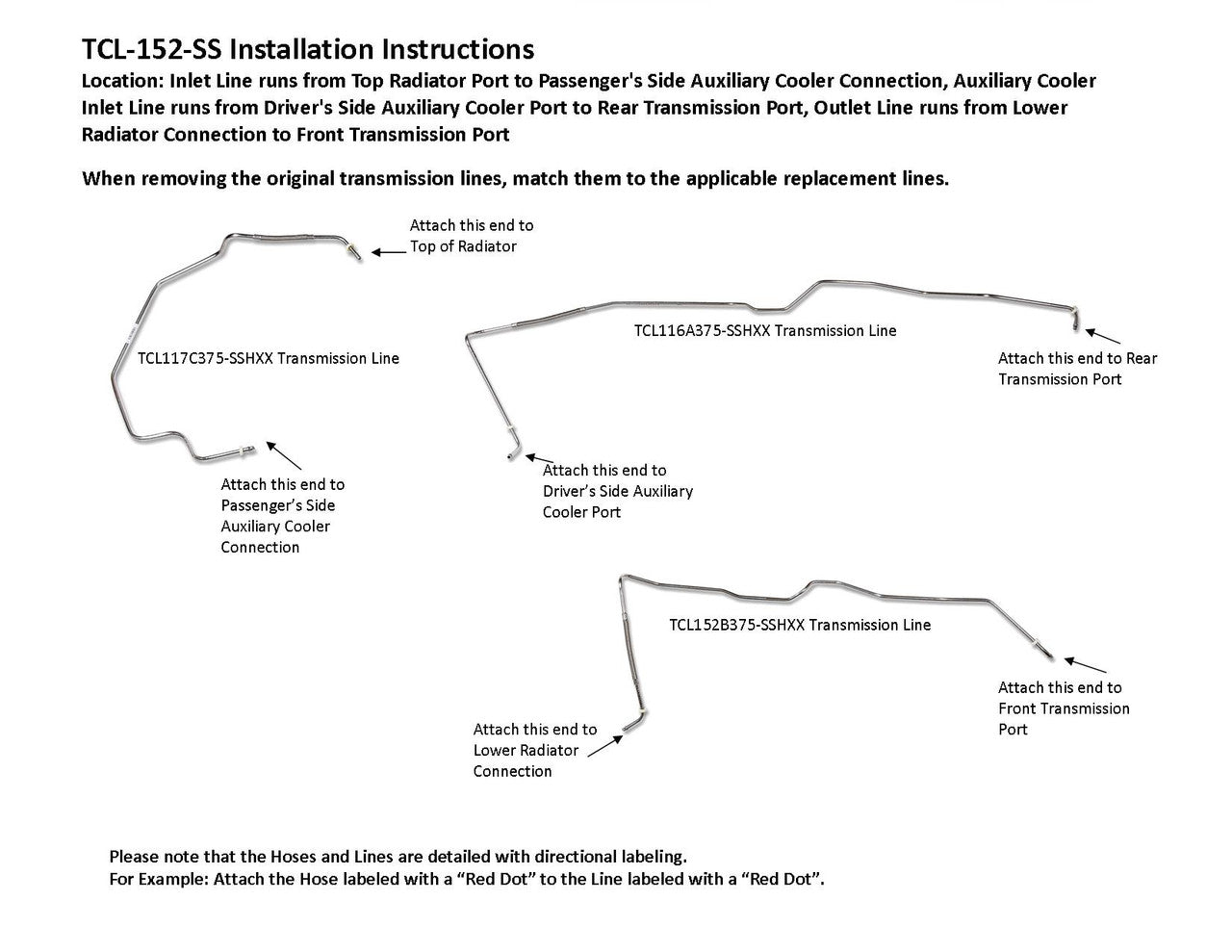 TCL-152-SS Installation Instructions

Location: Inlet Line runs from Top Radiator Port to Passenger's Side Auxiliary Cooler Connection, Auxiliary Cooler Inlet Line runs from Driver's Side Auxiliary Cooler Port to Rear Transmission Port, Outlet Line runs from Lower Radiator Connection to Front Transmission Port

When removing the original transmission lines, match them to the applicable replacement lines.

Attach this end to Top of Radiator

TCL117C375-SSHXX Transmission Line

Attach this end to Passenger's Side Auxiliary Cooler Connection

TCL116A375-SSHXX Transmission Line

Attach this end to Rear Transmission Port

Attach this end to Driver's Side Auxiliary Cooler Port

TCL152B375-SSHXX Transmission Line

Attach this end to Front Transmission Port

Attach this end to Lower Radiator Connection

Please note that the Hoses and Lines are detailed with directional labeling.
For Example: Attach the Hose labeled with a "Red Dot" to the Line labeled with a "Red Dot".