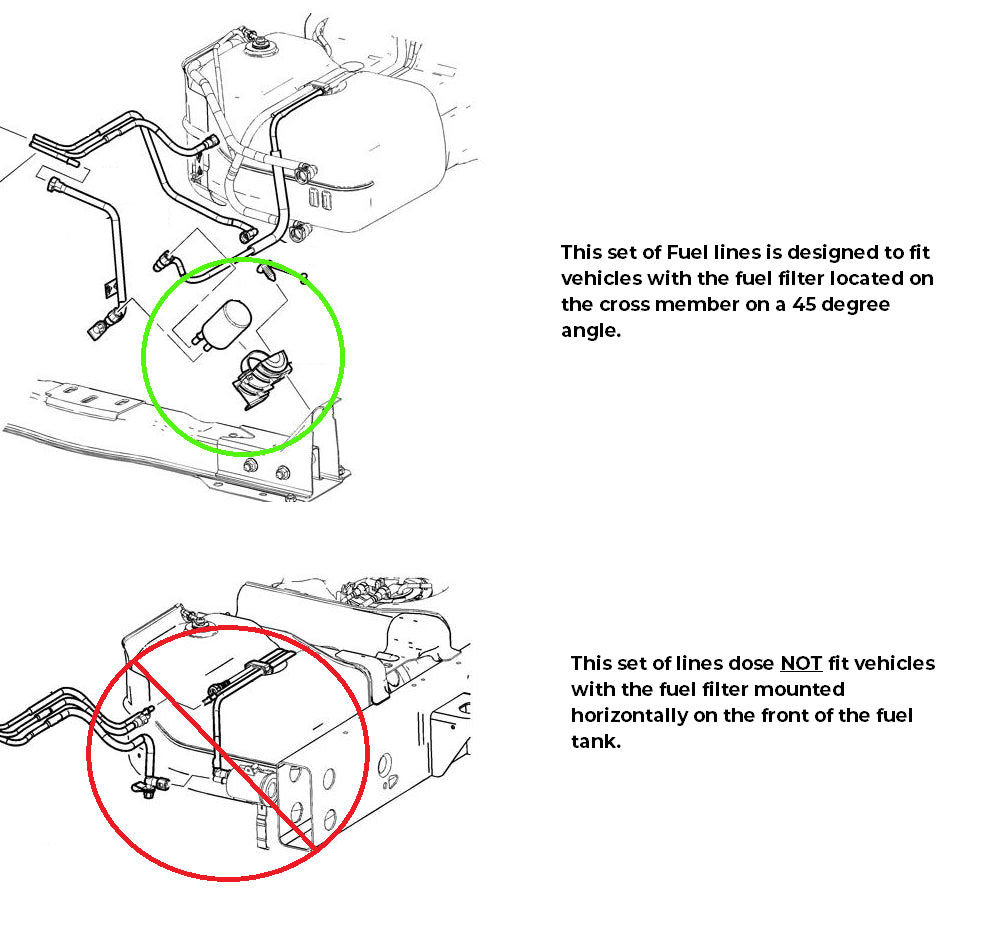 This set of Fuel lines is designed to fit vehicles with the fuel filter located on the cross member on a 45 degree angle.

This set of lines dose NOT fit vehicles with the fuel filter mounted horizontally on the front of the fuel tank.