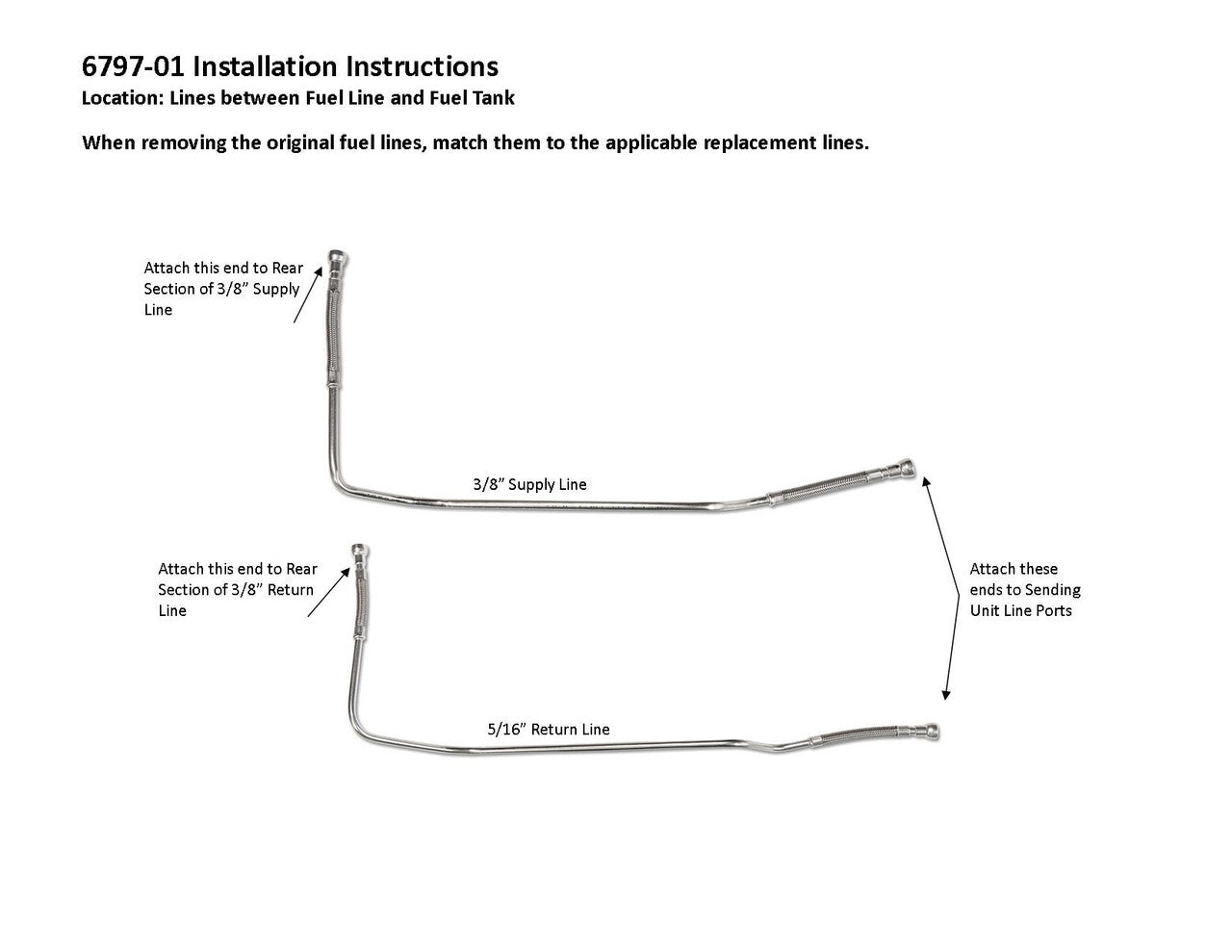 6797-01 Installation Instructions
Location: Lines between Fuel Line and Fuel Tank

When removing the original fuel lines, match them to the applicable replacement lines.

Attach this end to Rear Section of 3/8” Supply Line

3/8” Supply Line

Attach this end to Rear Section of 3/8” Return Line

Attach these ends to Sending Unit Line Ports

5/16” Return Line