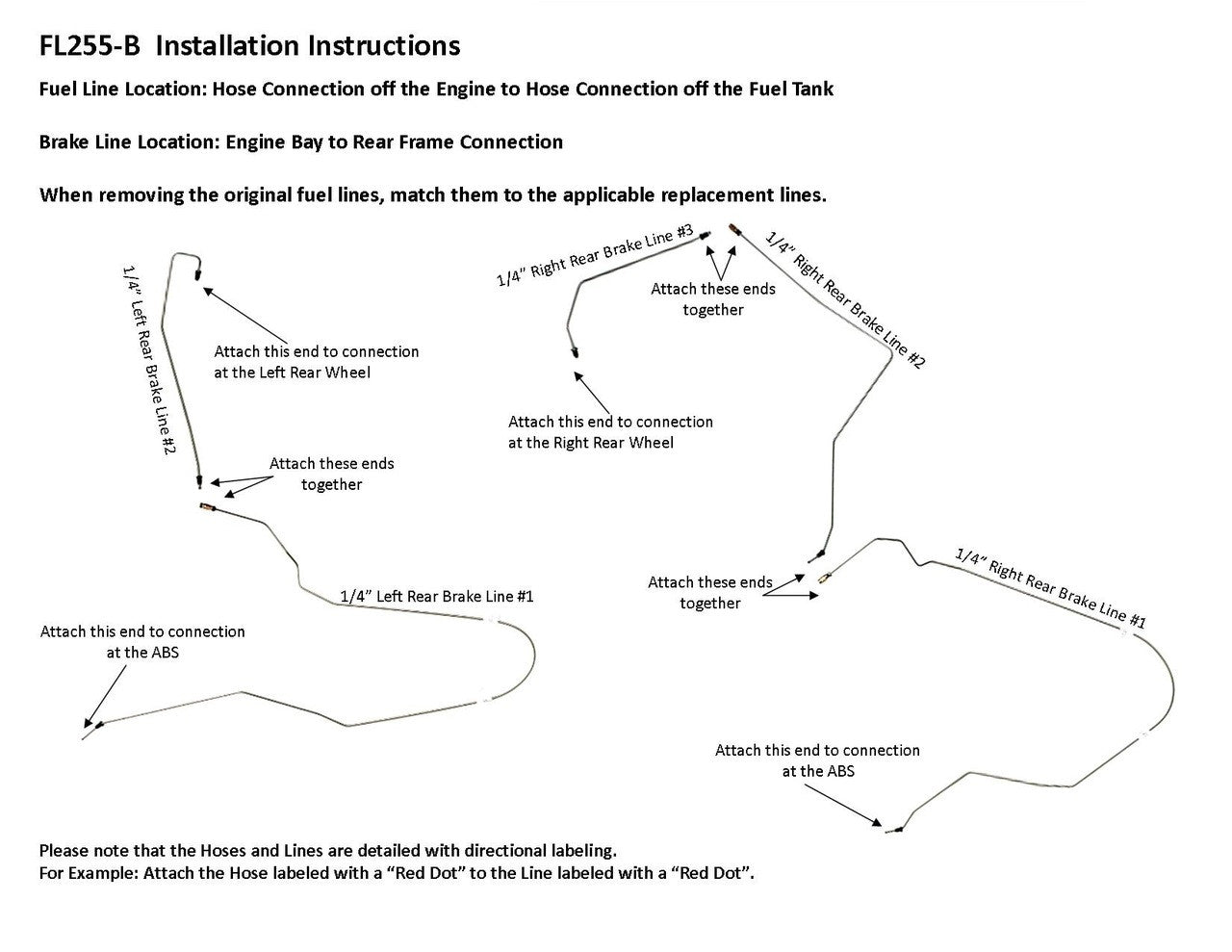 FL255-B Installation Instructions

Fuel Line Location: Hose Connection off the Engine to Hose Connection off the Fuel Tank

Brake Line Location: Engine Bay to Rear Frame Connection

When removing the original fuel lines, match them to the applicable replacement lines.

1/4" Left Rear Brake Line #2

Attach this end to connection at the Left Rear Wheel

Attach these ends together

1/4" Left Rear Brake Line #1

Attach this end to connection at the ABS

1/4" Right Rear Brake Line #3

Attach these ends together

1/4" Right Rear Brake Line #2

Attach this end to connection at the Right Rear Wheel

Attach these ends together

1/4" Right Rear Brake Line #1

Attach this end to connection at the ABS

Please note that the Hoses and Lines are detailed with directional labeling.
For Example: Attach the Hose labeled with a "Red Dot" to the Line labeled with a "Red Dot".