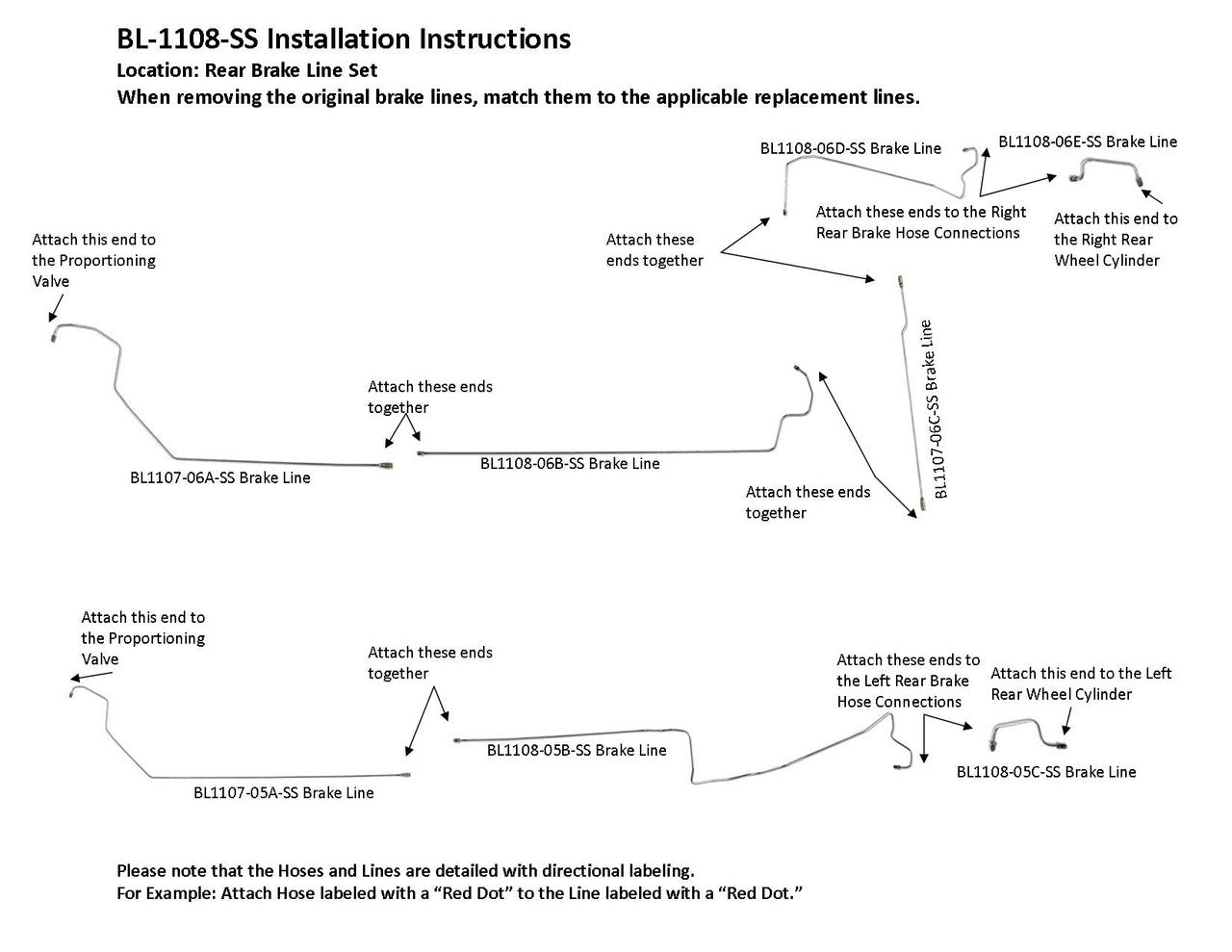 BL-1108-SS Installation Instructions
Location: Rear Brake Line Set
When removing the original brake lines, match them to the applicable replacement lines.

BL1108-06D-SS Brake Line

BL1108-06E-SS Brake Line

Attach these ends to the Right Rear Brake Hose Connections

Attach this end to the Right Rear Wheel Cylinder

Attach these ends together

Attach this end to the Proportioning Valve

BL1107-06C-SS Brake Line

Attach these ends together

BL1107-06A-SS Brake Line

BL1108-06B-SS Brake Line

Attach these ends together

Attach this end to the Proportioning Valve

Attach these ends together

Attach these ends to the Left Rear Brake Hose Connections

Attach this end to the Left Rear Wheel Cylinder

BL1108-05B-SS Brake Line

BL1108-05C-SS Brake Line

BL1107-05A-SS Brake Line

Please note that the Hoses and Lines are detailed with directional labeling.
For Example: Attach Hose labeled with a “Red Dot” to the Line labeled with a “Red Dot.”