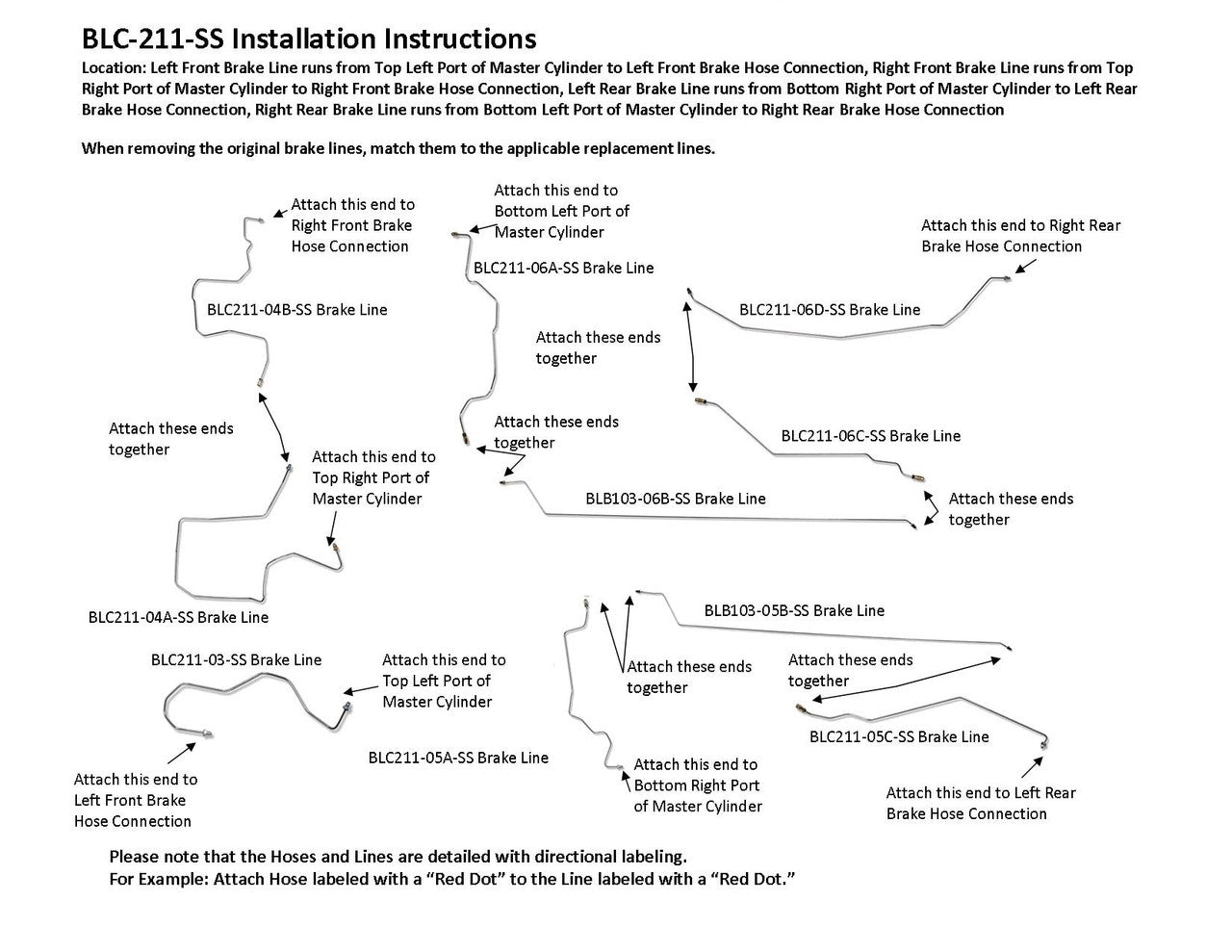 BLC-211-SS Installation Instructions

Location: Left Front Brake Line runs from Top Left Port of Master Cylinder to Left Front Brake Hose Connection, Right Front Brake Line runs from Top Right Port of Master Cylinder to Right Front Brake Hose Connection, Left Rear Brake Line runs from Bottom Right Port of Master Cylinder to Left Rear Brake Hose Connection, Right Rear Brake Line runs from Bottom Left Port of Master Cylinder to Right Rear Brake Hose Connection

When removing the original brake lines, match them to the applicable replacement lines.

Attach this end to Right Front Brake Hose Connection

BLC211-04B-SS Brake Line

Attach these ends together

Attach this end to Top Right Port of Master Cylinder

BLC211-04A-SS Brake Line

Attach this end to Bottom Left Port of Master Cylinder

BLC211-06A-SS Brake Line

Attach these ends together

Attach these ends together

BLB103-06B-SS Brake Line

Attach this end to Right Rear Brake Hose Connection

BLC211-06D-SS Brake Line

BLC211-06C-SS Brake Line

Attach these ends together

BLC211-03-SS Brake Line

Attach this end to Top Left Port of Master Cylinder

Attach this end to Left Front Brake Hose Connection

BLC211-05A-SS Brake Line

BLB103-05B-SS Brake Line

Attach these ends together

Attach these ends together

BLC211-05C-SS Brake Line

Attach this end to Bottom Right Port of Master Cylinder

Attach this end to Left Rear Brake Hose Connection

Please note that the Hoses and Lines are detailed with directional labeling.
For Example: Attach Hose labeled with a “Red Dot” to the Line labeled with a “Red Dot.”