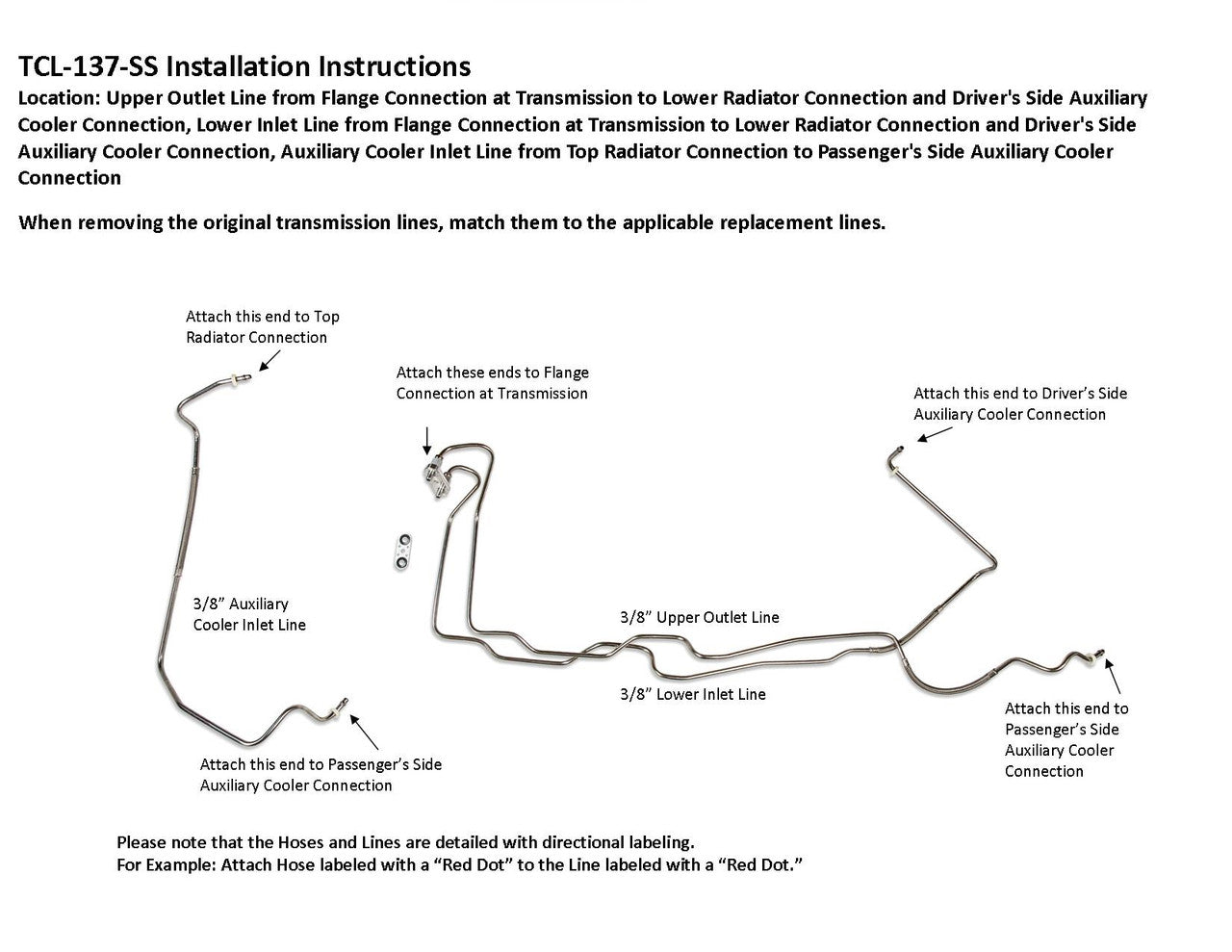 TCL-137-SS Installation Instructions
Location: Upper Outlet Line from Flange Connection at Transmission to Lower Radiator Connection and Driver's Side Auxiliary Cooler Connection, Lower Inlet Line from Flange Connection at Transmission to Lower Radiator Connection and Driver's Side Auxiliary Cooler Connection, Auxiliary Cooler Inlet Line from Top Radiator Connection to Passenger's Side Auxiliary Cooler Connection

When removing the original transmission lines, match them to the applicable replacement lines.

Attach this end to Top Radiator Connection

Attach these ends to Flange Connection at Transmission

Attach this end to Driver's Side Auxiliary Cooler Connection

3/8" Auxiliary Cooler Inlet Line

3/8" Upper Outlet Line

3/8" Lower Inlet Line

Attach this end to Passenger's Side Auxiliary Cooler Connection

Attach this end to Passenger's Side Auxiliary Cooler Connection

Please note that the Hoses and Lines are detailed with directional labeling.
For Example: Attach Hose labeled with a "Red Dot" to the Line labeled with a "Red Dot."