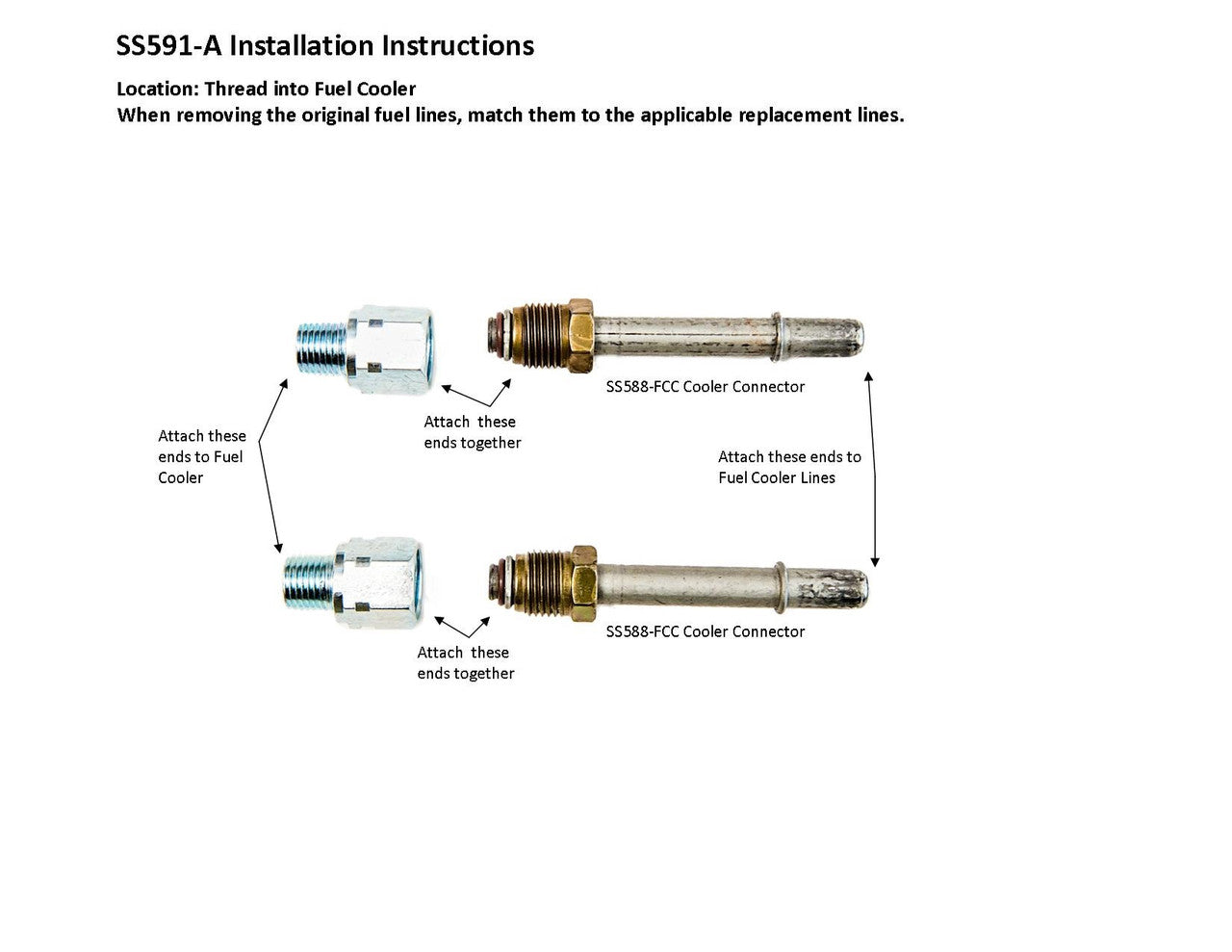 SS591-A Installation Instructions

Location: Thread into Fuel Cooler
When removing the original fuel lines, match them to the applicable replacement lines.

SS588-FCC Cooler Connector

Attach these ends to Fuel Cooler

Attach these ends together

Attach these ends to Fuel Cooler Lines

SS588-FCC Cooler Connector

Attach these ends together