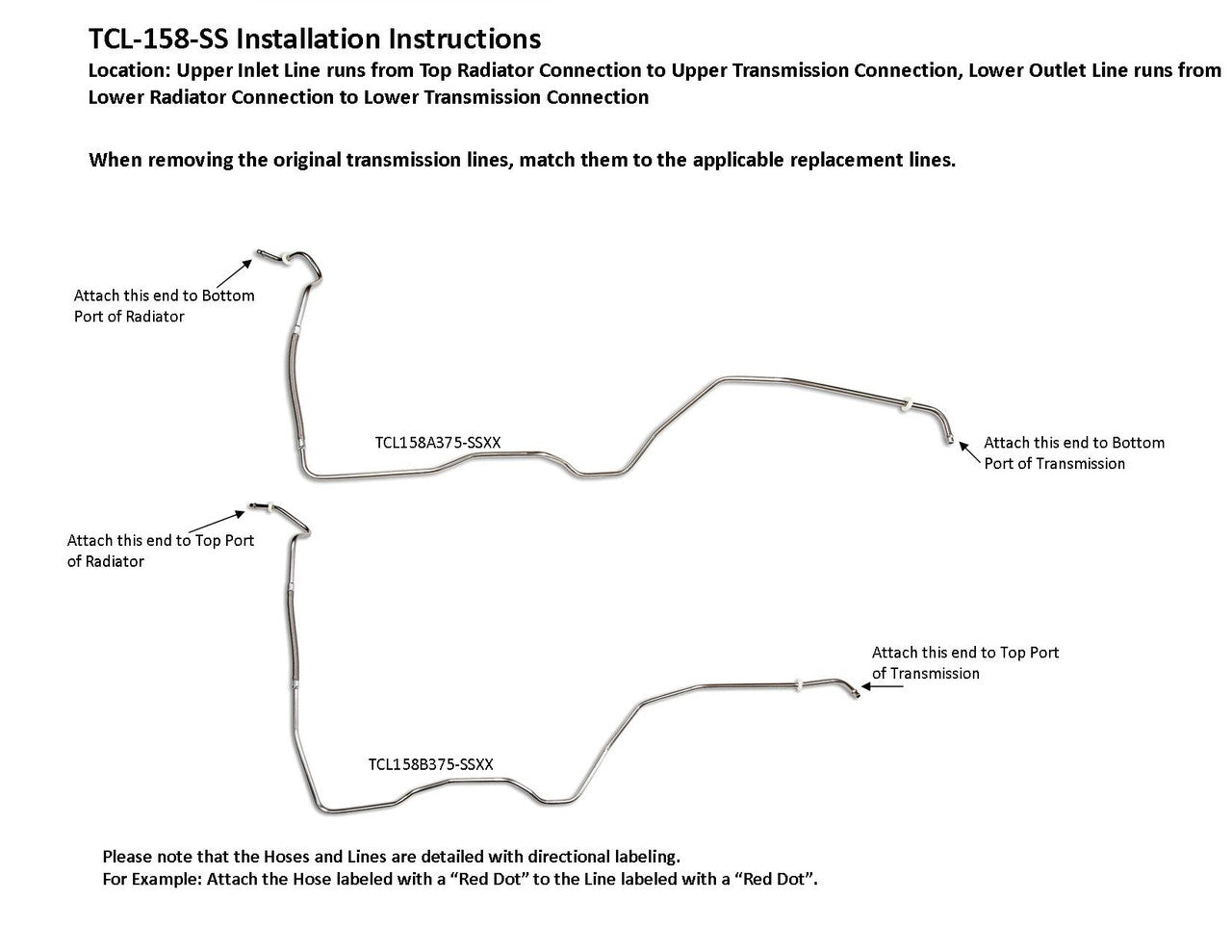 TCL-158-SS Installation Instructions

Location: Upper Inlet Line runs from Top Radiator Connection to Upper Transmission Connection, Lower Outlet Line runs from Lower Radiator Connection to Lower Transmission Connection

When removing the original transmission lines, match them to the applicable replacement lines.

Attach this end to Bottom Port of Radiator

TCL158A375-SSXX

Attach this end to Bottom Port of Transmission

Attach this end to Top Port of Radiator

Attach this end to Top Port of Transmission

TCL158B375-SSXX

Please note that the Hoses and Lines are detailed with directional labeling.
For Example: Attach the Hose labeled with a “Red Dot” to the Line labeled with a “Red Dot”.