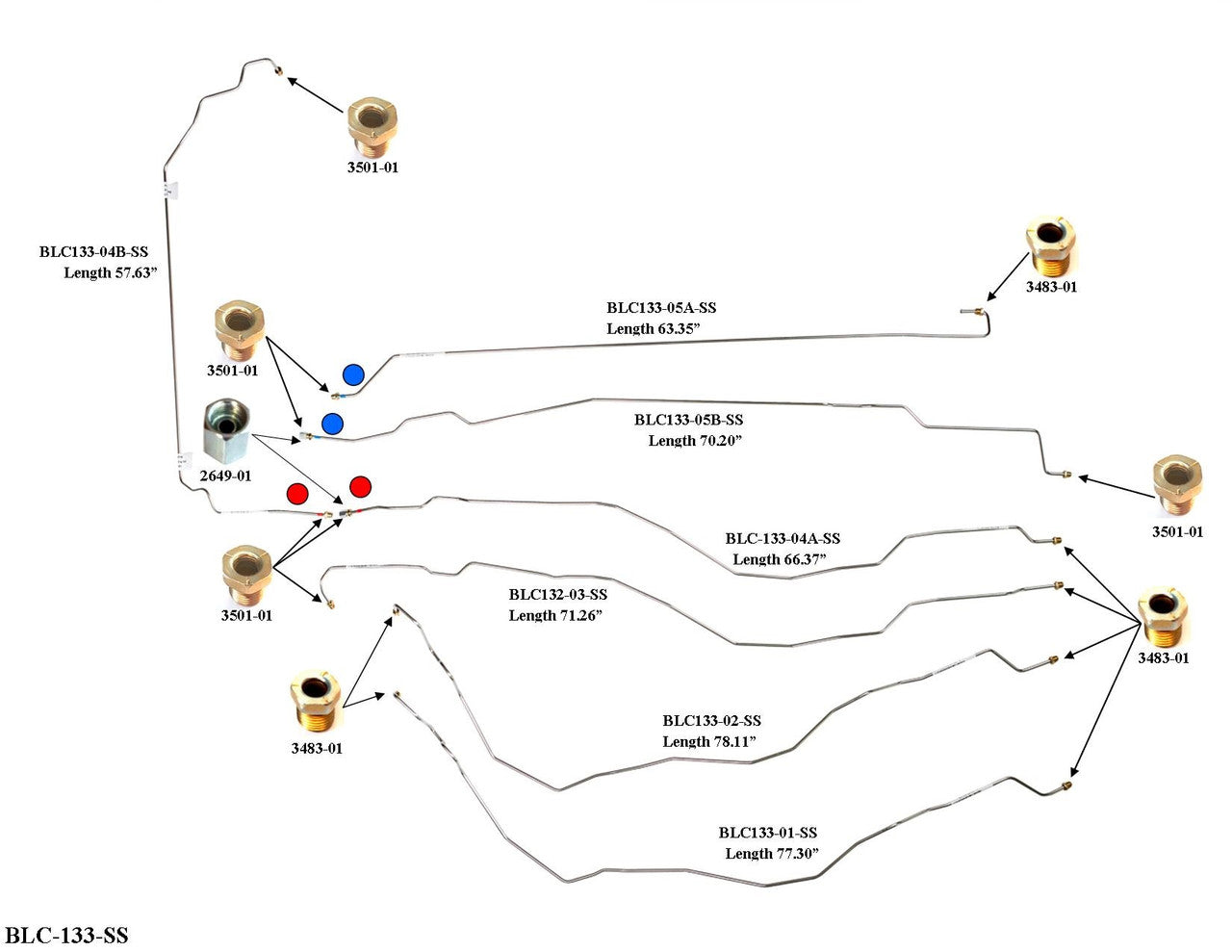 3501-01

BLC133-04B-SS
Length 57.63”

3483-01

BLC133-05A-SS
Length 63.35”

3501-01

BLC133-05B-SS
Length 70.20”

2649-01

3501-01

BLC-133-04A-SS
Length 66.37”

3501-01

BLC132-03-SS
Length 71.26”

3483-01

3483-01

BLC133-02-SS
Length 78.11”

BLC133-01-SS
Length 77.30”

BLC-133-SS