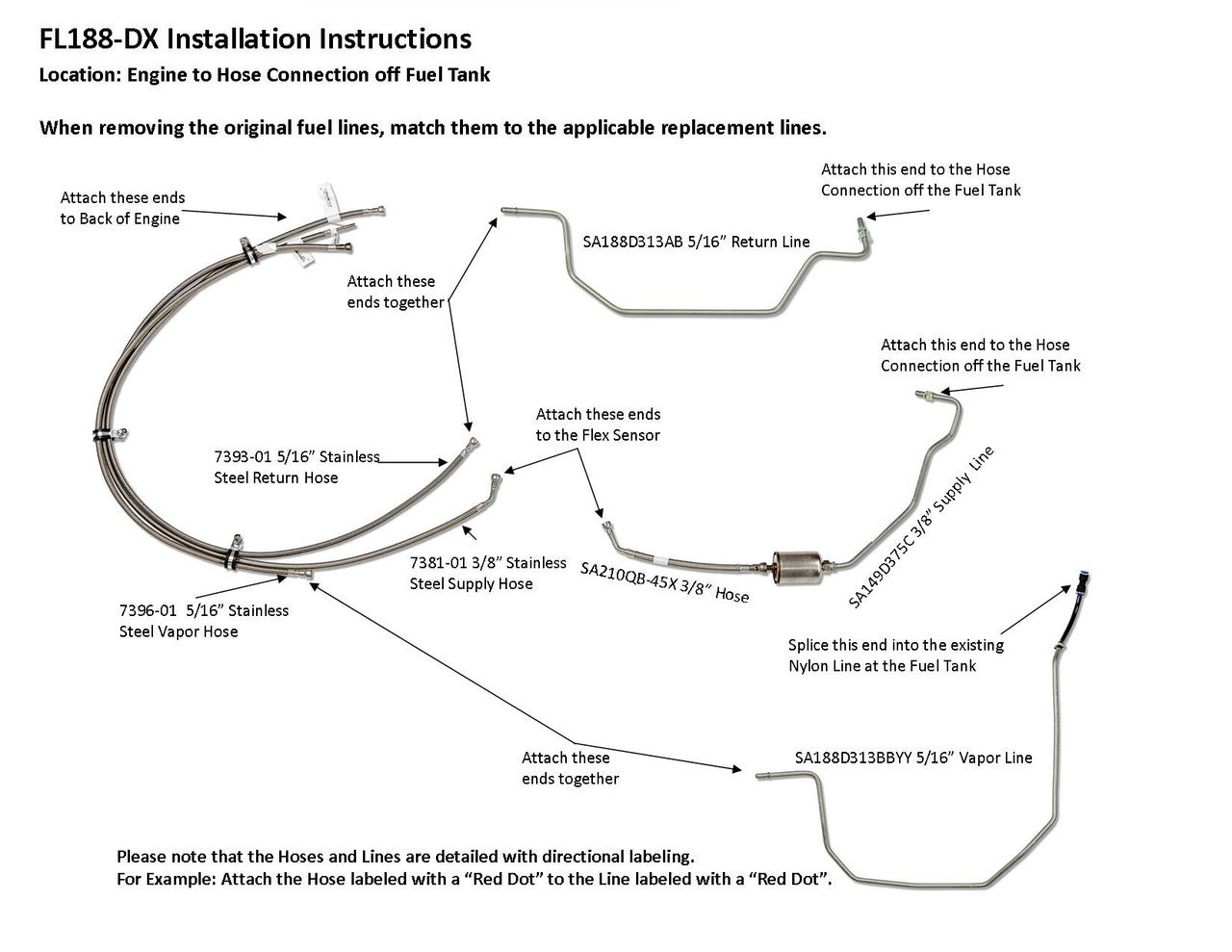 FL188-DX Installation Instructions

Location: Engine to Hose Connection off Fuel Tank

When removing the original fuel lines, match them to the applicable replacement lines.

Attach these ends to Back of Engine

Attach this end to the Hose Connection off the Fuel Tank

SA188D313AB 5/16" Return Line

Attach these ends together

Attach this end to the Hose Connection off the Fuel Tank

Attach these ends to the Flex Sensor

7393-01 5/16" Stainless Steel Return Hose

SA149D375C 3/8" Supply Line

7381-01 3/8" Stainless Steel Supply Hose

SA210QB-45X 3/8" Hose

7396-01 5/16" Stainless Steel Vapor Hose

Splice this end into the existing Nylon Line at the Fuel Tank

Attach these ends together

SA188D313BBYY 5/16" Vapor Line

Please note that the Hoses and Lines are detailed with directional labeling.
For Example: Attach the Hose labeled with a "Red Dot" to the Line labeled with a "Red Dot".