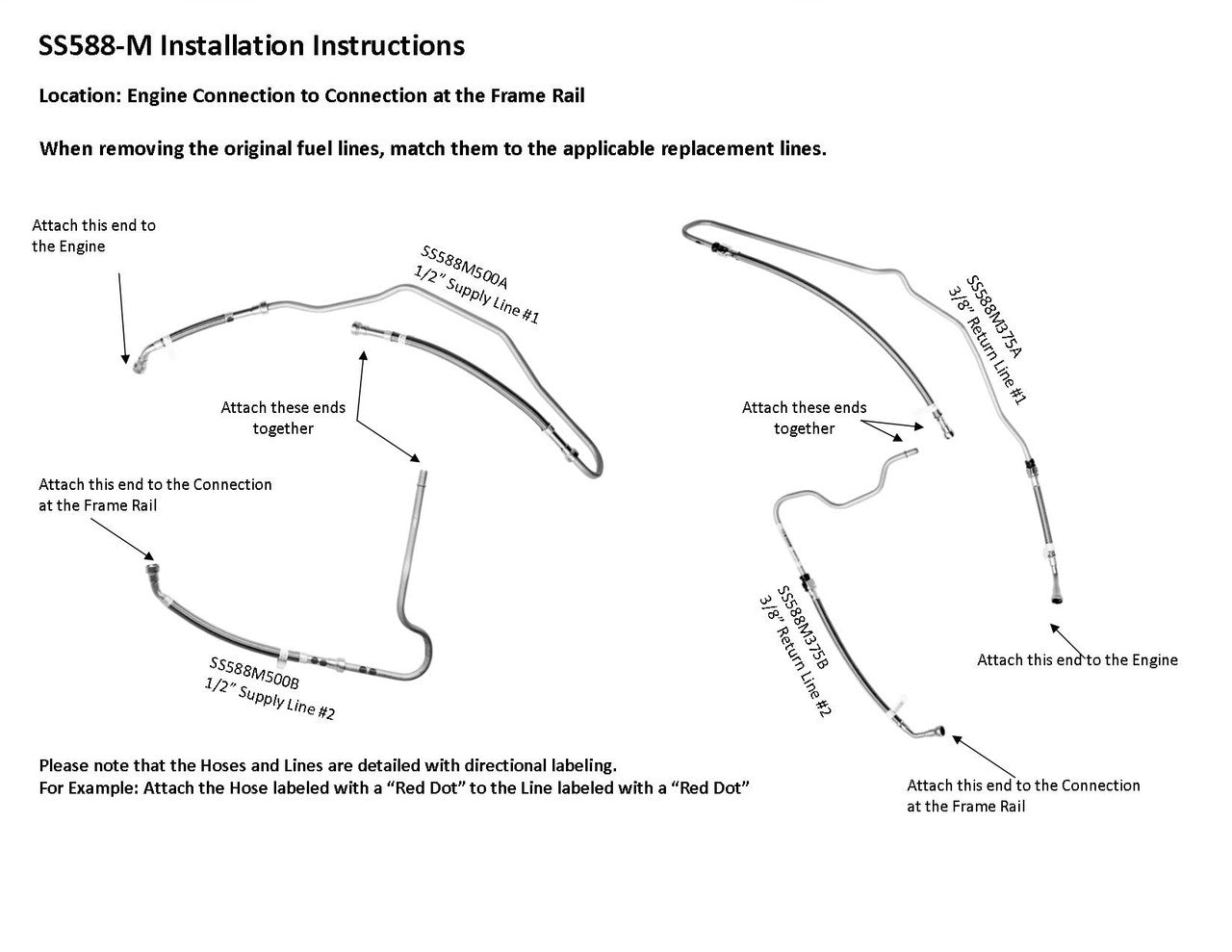 SS588-M Installation Instructions

Location: Engine Connection to Connection at the Frame Rail

When removing the original fuel lines, match them to the applicable replacement lines.

Attach this end to the Engine

SS588M500A
1/2" Supply Line #1

Attach these ends together

Attach this end to the Connection at the Frame Rail

SS588M500B
1/2" Supply Line #2

SS588M375A
3/8" Return Line #1

Attach these ends together

SS588M375B
3/8" Return Line #2

Attach this end to the Engine

Attach this end to the Connection at the Frame Rail

Please note that the Hoses and Lines are detailed with directional labeling.
For Example: Attach the Hose labeled with a "Red Dot" to the Line labeled with a "Red Dot"