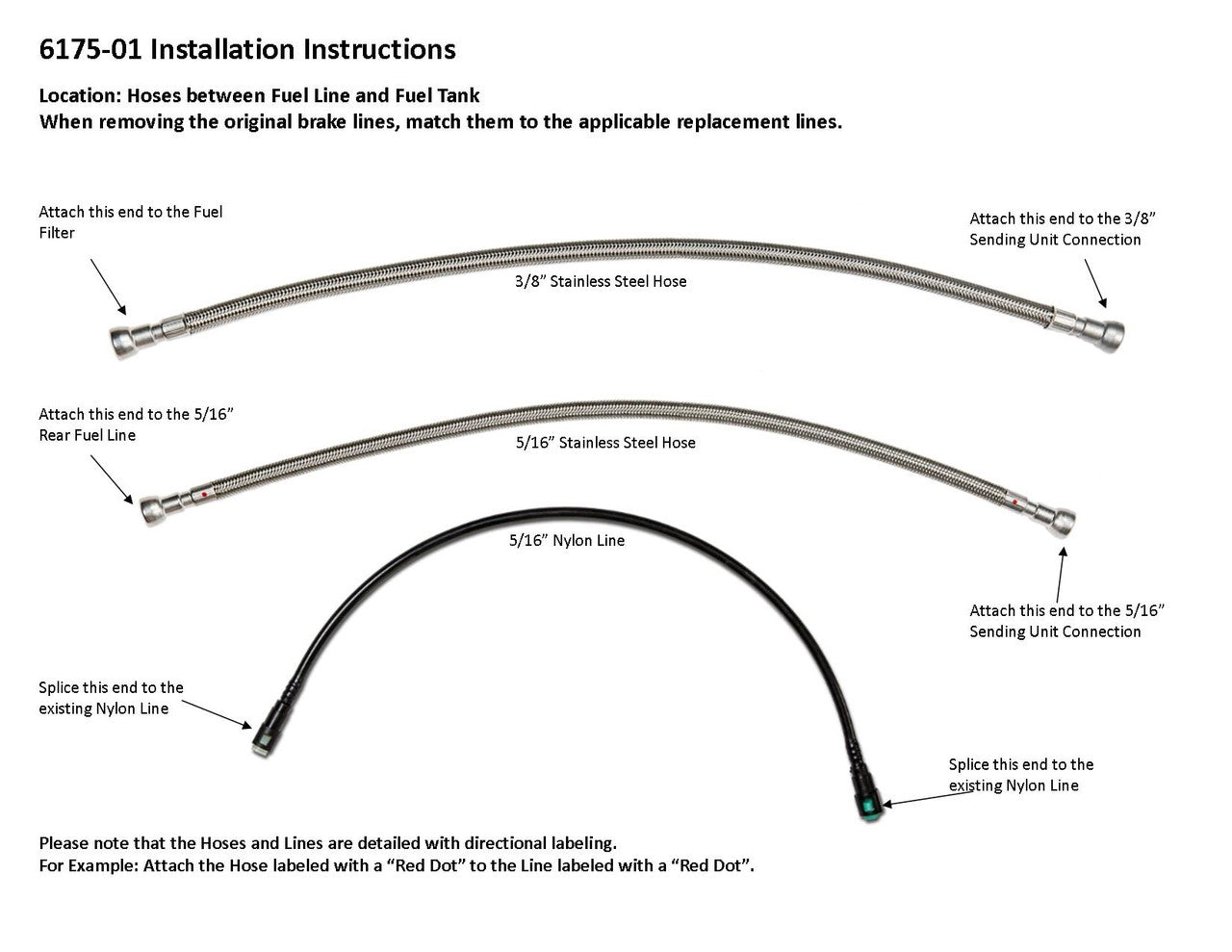 6175-01 Installation Instructions

Location: Hoses between Fuel Line and Fuel Tank
When removing the original brake lines, match them to the applicable replacement lines.

Attach this end to the Fuel Filter

Attach this end to the 3/8" Sending Unit Connection

3/8" Stainless Steel Hose

Attach this end to the 5/16" Rear Fuel Line

5/16" Stainless Steel Hose

5/16" Nylon Line

Attach this end to the 5/16" Sending Unit Connection

Splice this end to the existing Nylon Line

Splice this end to the existing Nylon Line

Please note that the Hoses and Lines are detailed with directional labeling.
For Example: Attach the Hose labeled with a "Red Dot" to the Line labeled with a "Red Dot".