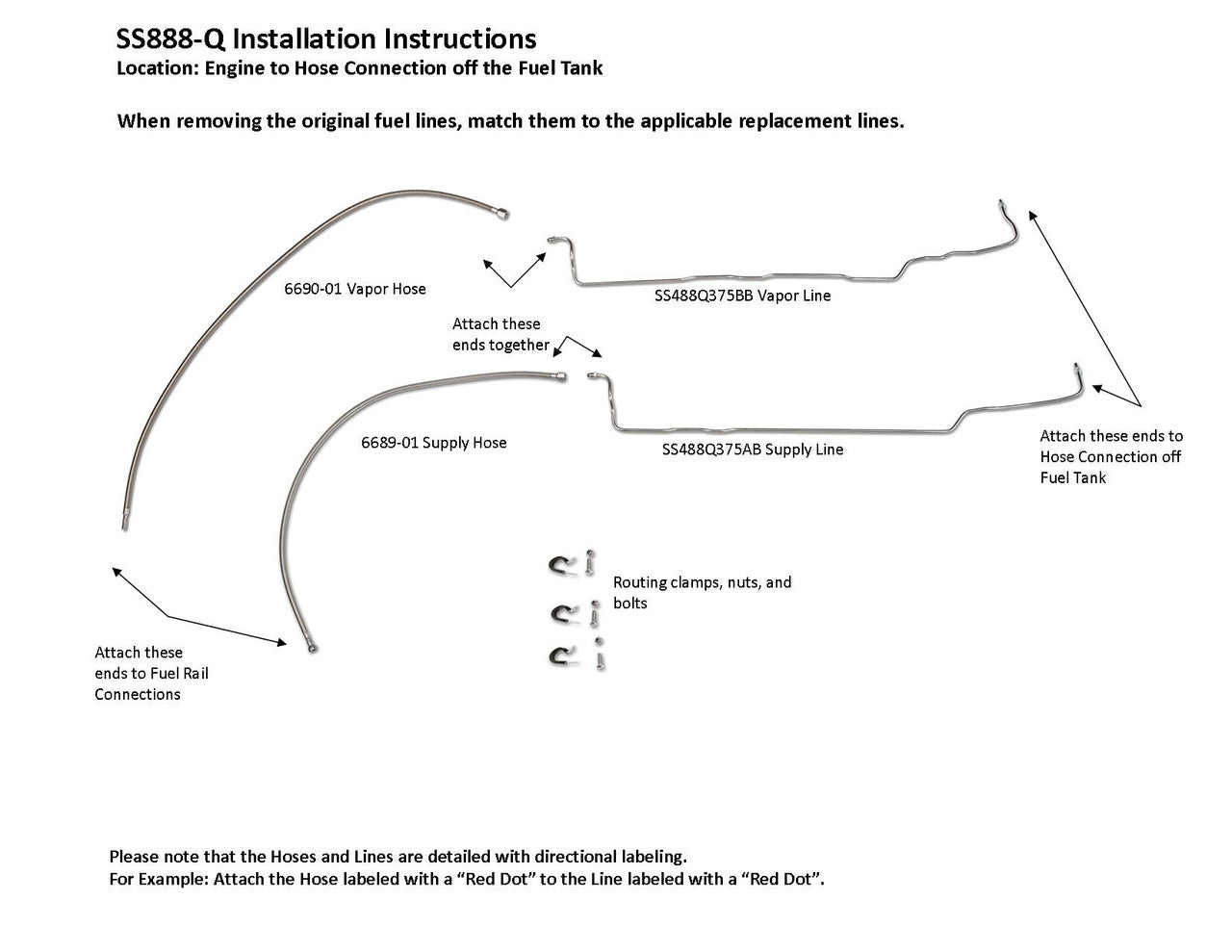 SS888-Q Installation Instructions
Location: Engine to Hose Connection off the Fuel Tank

When removing the original fuel lines, match them to the applicable replacement lines.

6690-01 Vapor Hose

SS488Q375BB Vapor Line

Attach these ends together

6689-01 Supply Hose

SS488Q375AB Supply Line

Attach these ends to Hose Connection off Fuel Tank

Routing clamps, nuts, and bolts

Attach these ends to Fuel Rail Connections

Please note that the Hoses and Lines are detailed with directional labeling.
For Example: Attach the Hose labeled with a “Red Dot” to the Line labeled with a “Red Dot”.