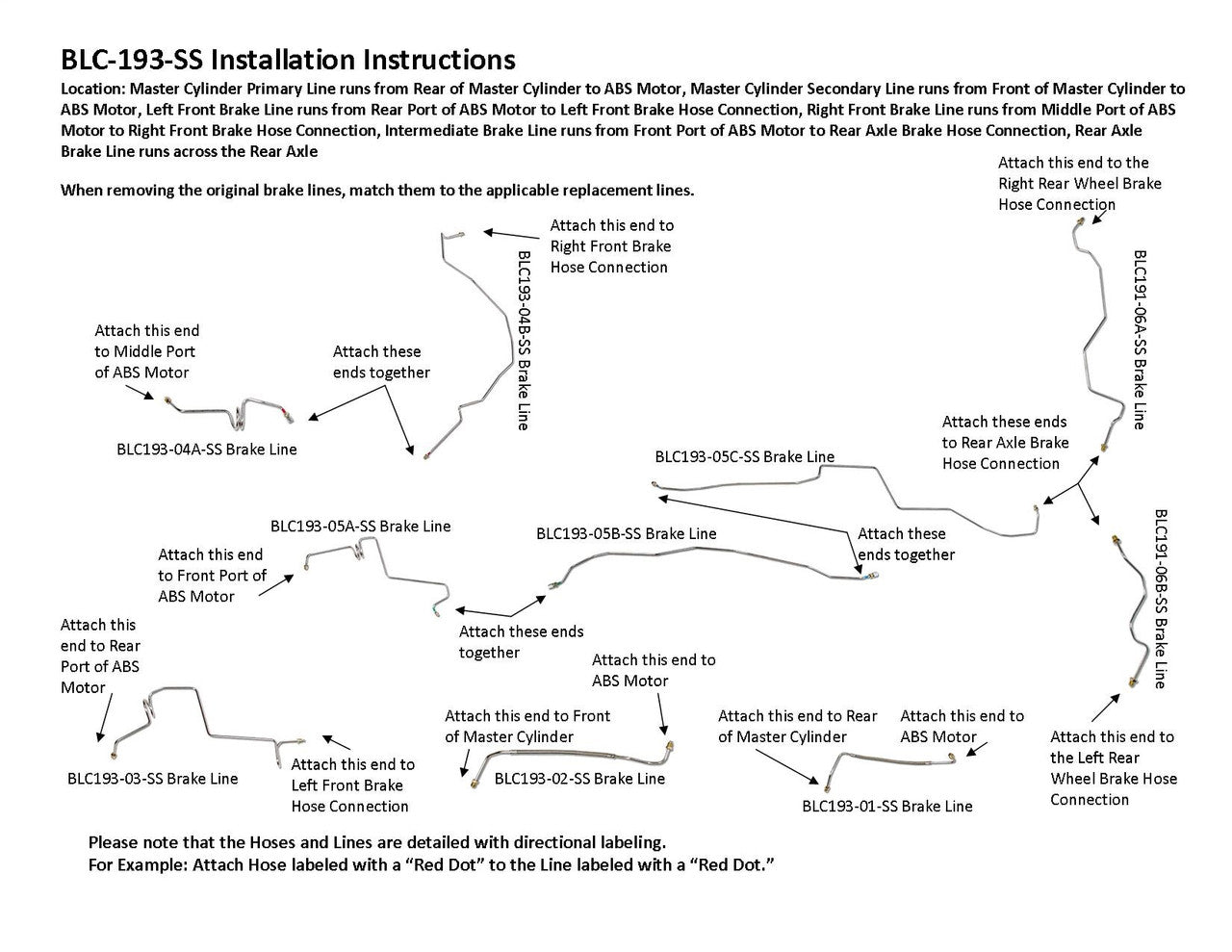 BLC-193-SS Installation Instructions

Location: Master Cylinder Primary Line runs from Rear of Master Cylinder to ABS Motor, Master Cylinder Secondary Line runs from Front of Master Cylinder to ABS Motor, Left Front Brake Line runs from Rear Port of ABS Motor to Left Front Brake Hose Connection, Right Front Brake Line runs from Middle Port of ABS Motor to Right Front Brake Hose Connection, Intermediate Brake Line runs from Front Port of ABS Motor to Rear Axle Brake Hose Connection, Rear Axle Brake Line runs across the Rear Axle

When removing the original brake lines, match them to the applicable replacement lines.

Attach this end to the Right Rear Wheel Brake Hose Connection

Attach this end to Right Front Brake Hose Connection

BLC193-04B-SS Brake Line

BLC191-06A-SS Brake Line

Attach this end to Middle Port of ABS Motor

Attach these ends together

BLC193-04A-SS Brake Line

Attach these ends to Rear Axle Brake Hose Connection

BLC193-05C-SS Brake Line

BLC193-05A-SS Brake Line

BLC193-05B-SS Brake Line

Attach these ends together

BLC191-06B-SS Brake Line

Attach this end to Front Port of ABS Motor

Attach these ends together

Attach this end to Rear Port of ABS Motor

Attach this end to ABS Motor

Attach this end to Front of Master Cylinder

Attach this end to Rear of Master Cylinder

Attach this end to ABS Motor

Attach this end to the Left Rear Wheel Brake Hose Connection

BLC193-03-SS Brake Line

Attach this end to Left Front Brake Hose Connection

BLC193-02-SS Brake Line

BLC193-01-SS Brake Line

Please note that the Hoses and Lines are detailed with directional labeling.
For Example: Attach Hose labeled with a “Red Dot” to the Line labeled with a “Red Dot.”