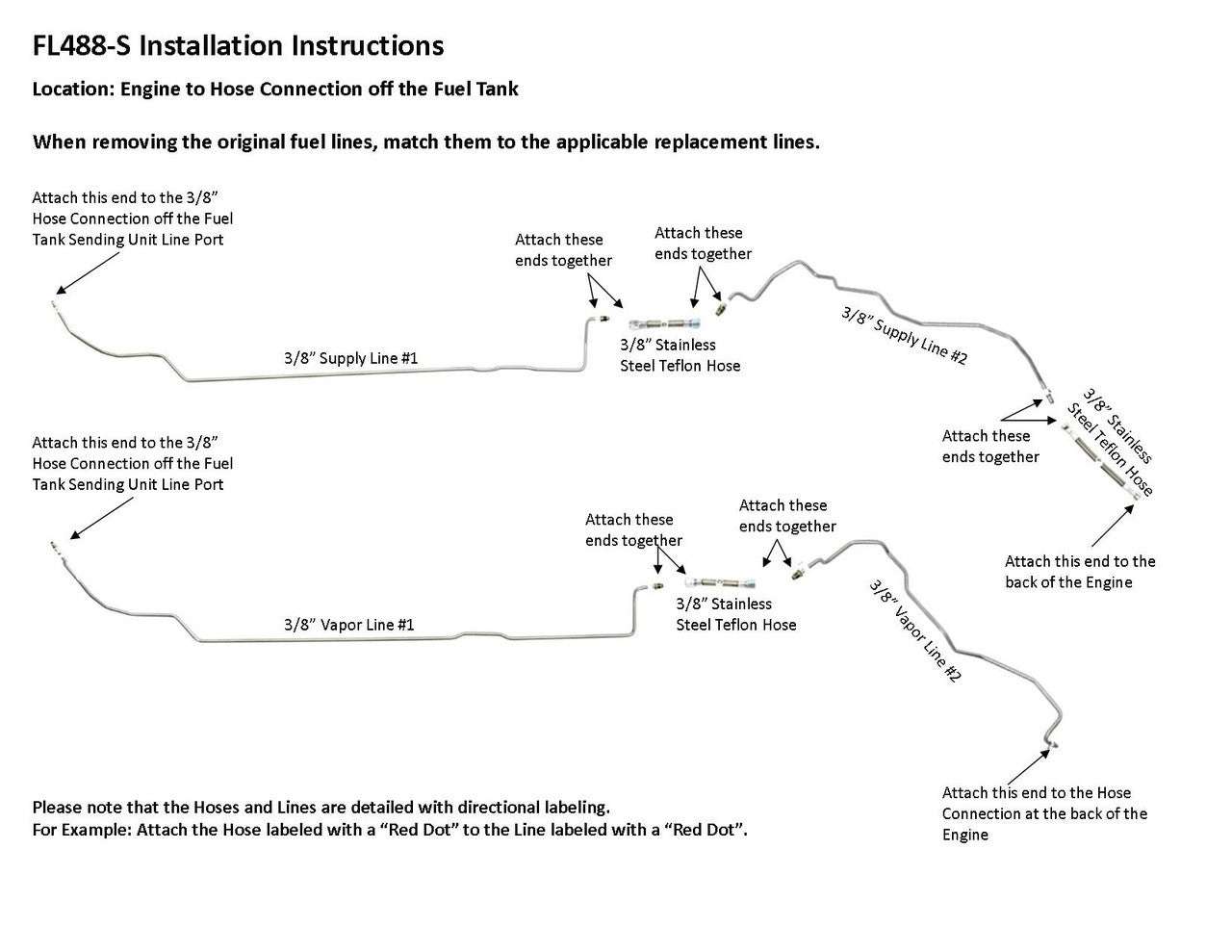 FL488-S Installation Instructions

Location: Engine to Hose Connection off the Fuel Tank

When removing the original fuel lines, match them to the applicable replacement lines.

Attach this end to the 3/8" Hose Connection off the Fuel Tank Sending Unit Line Port

Attach these ends together

Attach these ends together

3/8" Supply Line #1

3/8" Stainless Steel Teflon Hose

3/8" Supply Line #2

Attach these ends together

3/8" Stainless Steel Teflon Hose

Attach this end to the back of the Engine

Attach this end to the 3/8" Hose Connection off the Fuel Tank Sending Unit Line Port

Attach these ends together

Attach these ends together

3/8" Vapor Line #1

3/8" Stainless Steel Teflon Hose

3/8" Vapor Line #2

Attach this end to the Hose Connection at the back of the Engine

Please note that the Hoses and Lines are detailed with directional labeling.
For Example: Attach the Hose labeled with a "Red Dot" to the Line labeled with a "Red Dot".