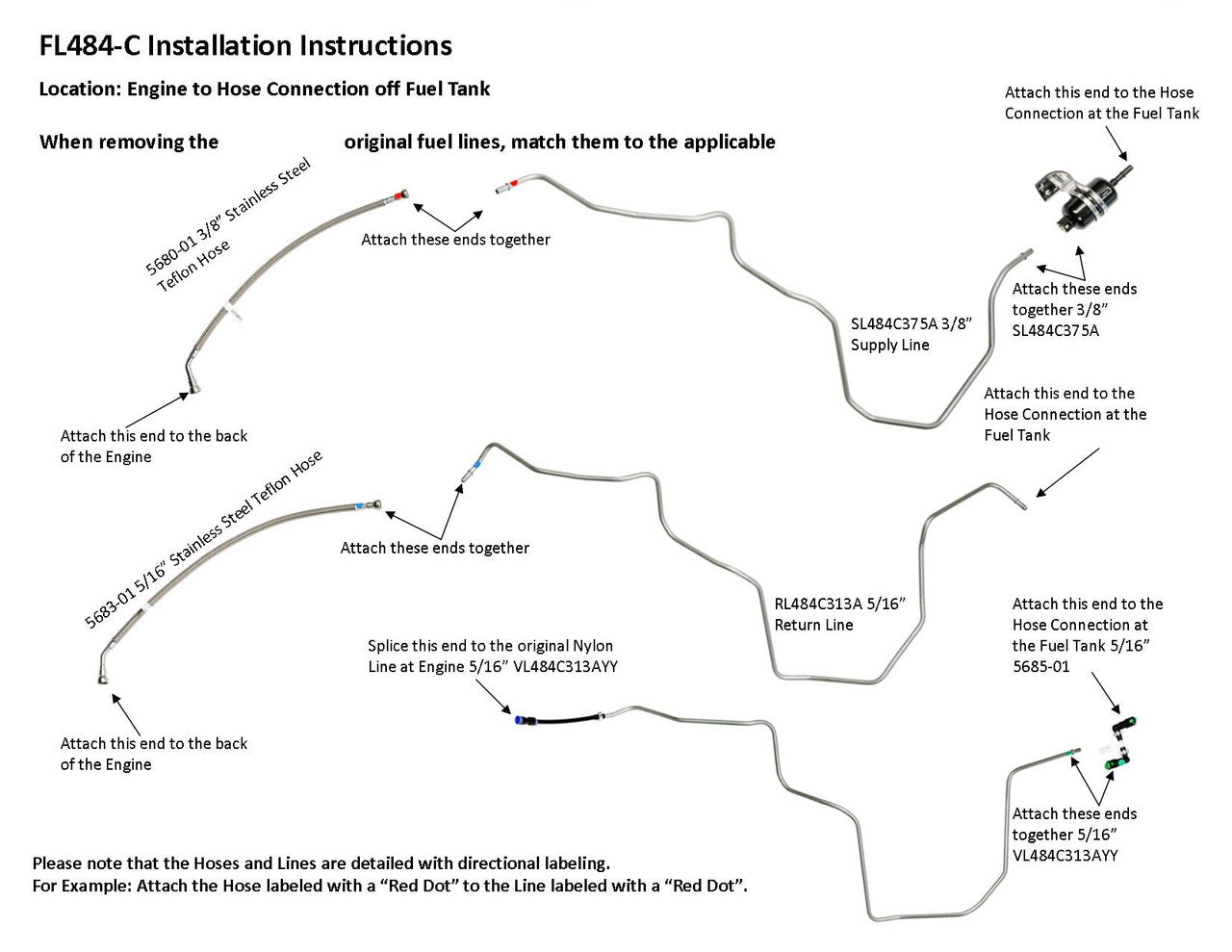 FL484-C Installation Instructions

Location: Engine to Hose Connection off Fuel Tank

When removing the original fuel lines, match them to the applicable

Attach this end to the Hose Connection at the Fuel Tank

5680-01 3/8" Stainless Steel Teflon Hose

Attach these ends together

Attach these ends together 3/8" SL484C375A

SL484C375A 3/8" Supply Line

Attach this end to the back of the Engine

Attach this end to the Hose Connection at the Fuel Tank

5683-01 5/16" Stainless Steel Teflon Hose

Attach these ends together

RL484C313A 5/16" Return Line

Attach this end to the Hose Connection at the Fuel Tank 5/16" 5685-01

Splice this end to the original Nylon Line at Engine 5/16" VL484C313AYY

Attach this end to the back of the Engine

Attach these ends together 5/16" VL484C313AYY

Please note that the Hoses and Lines are detailed with directional labeling.
For Example: Attach the Hose labeled with a "Red Dot" to the Line labeled with a "Red Dot".