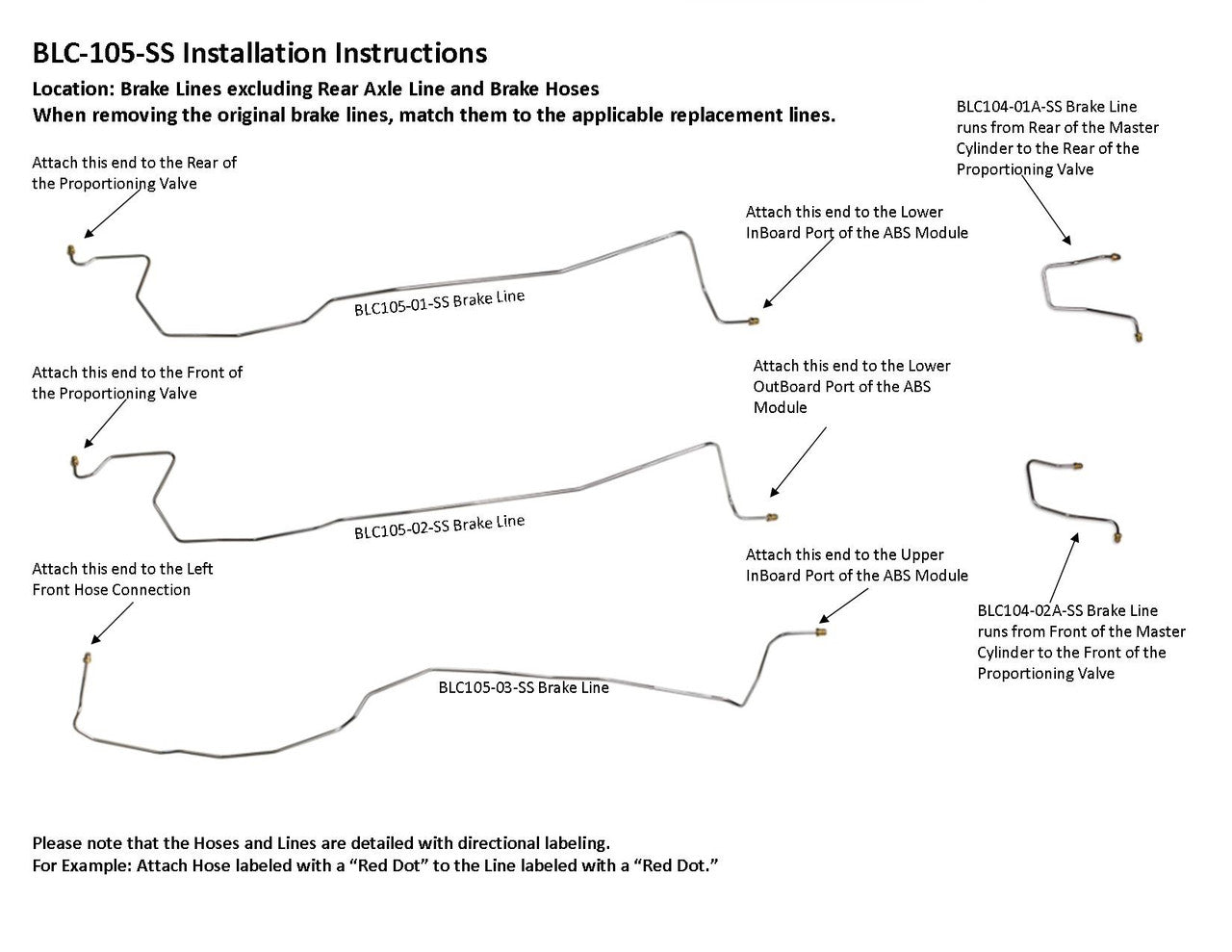 BLC-105-SS Installation Instructions

Location: Brake Lines excluding Rear Axle Line and Brake Hoses
When removing the original brake lines, match them to the applicable replacement lines.

BLC104-01A-SS Brake Line runs from Rear of the Master Cylinder to the Rear of the Proportioning Valve

Attach this end to the Rear of the Proportioning Valve

Attach this end to the Lower InBoard Port of the ABS Module

BLC105-01-SS Brake Line

Attach this end to the Front of the Proportioning Valve

Attach this end to the Lower OutBoard Port of the ABS Module

BLC105-02-SS Brake Line

Attach this end to the Left Front Hose Connection

Attach this end to the Upper InBoard Port of the ABS Module

BLC104-02A-SS Brake Line runs from Front of the Master Cylinder to the Front of the Proportioning Valve

BLC105-03-SS Brake Line

Please note that the Hoses and Lines are detailed with directional labeling.
For Example: Attach Hose labeled with a “Red Dot” to the Line labeled with a “Red Dot.”