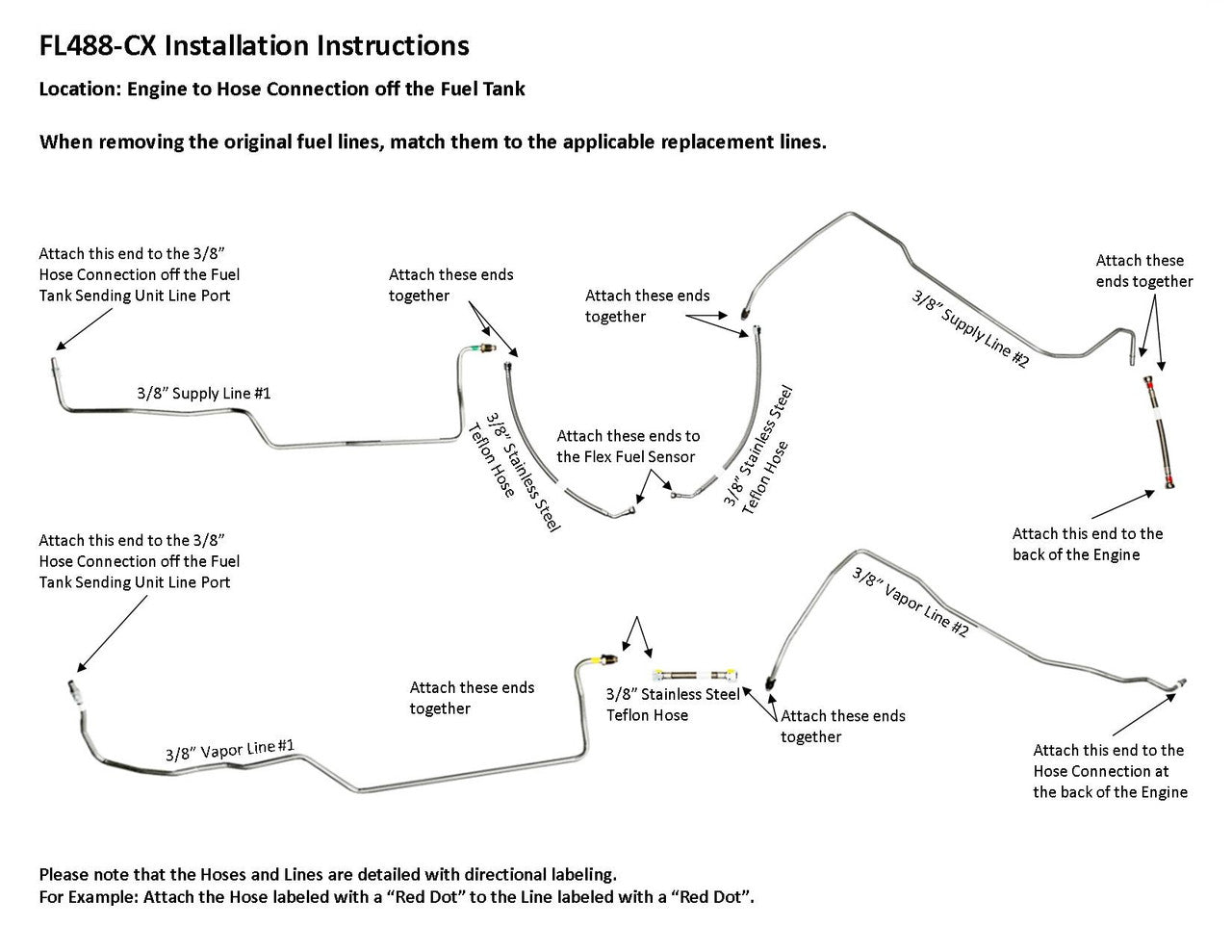 FL488-CX Installation Instructions

Location: Engine to Hose Connection off the Fuel Tank

When removing the original fuel lines, match them to the applicable replacement lines.

Attach this end to the 3/8" Hose Connection off the Fuel Tank Sending Unit Line Port

3/8" Supply Line #1

Attach these ends together

3/8" Stainless Steel Teflon Hose

Attach these ends to the Flex Fuel Sensor

Attach these ends together

3/8" Stainless Steel Teflon Hose

3/8" Supply Line #2

Attach these ends together

Attach this end to the back of the Engine

Attach this end to the 3/8" Hose Connection off the Fuel Tank Sending Unit Line Port

3/8" Vapor Line #1

Attach these ends together

3/8" Stainless Steel Teflon Hose

Attach these ends together

3/8" Vapor Line #2

Attach this end to the Hose Connection at the back of the Engine

Please note that the Hoses and Lines are detailed with directional labeling.
For Example: Attach the Hose labeled with a "Red Dot" to the Line labeled with a "Red Dot".