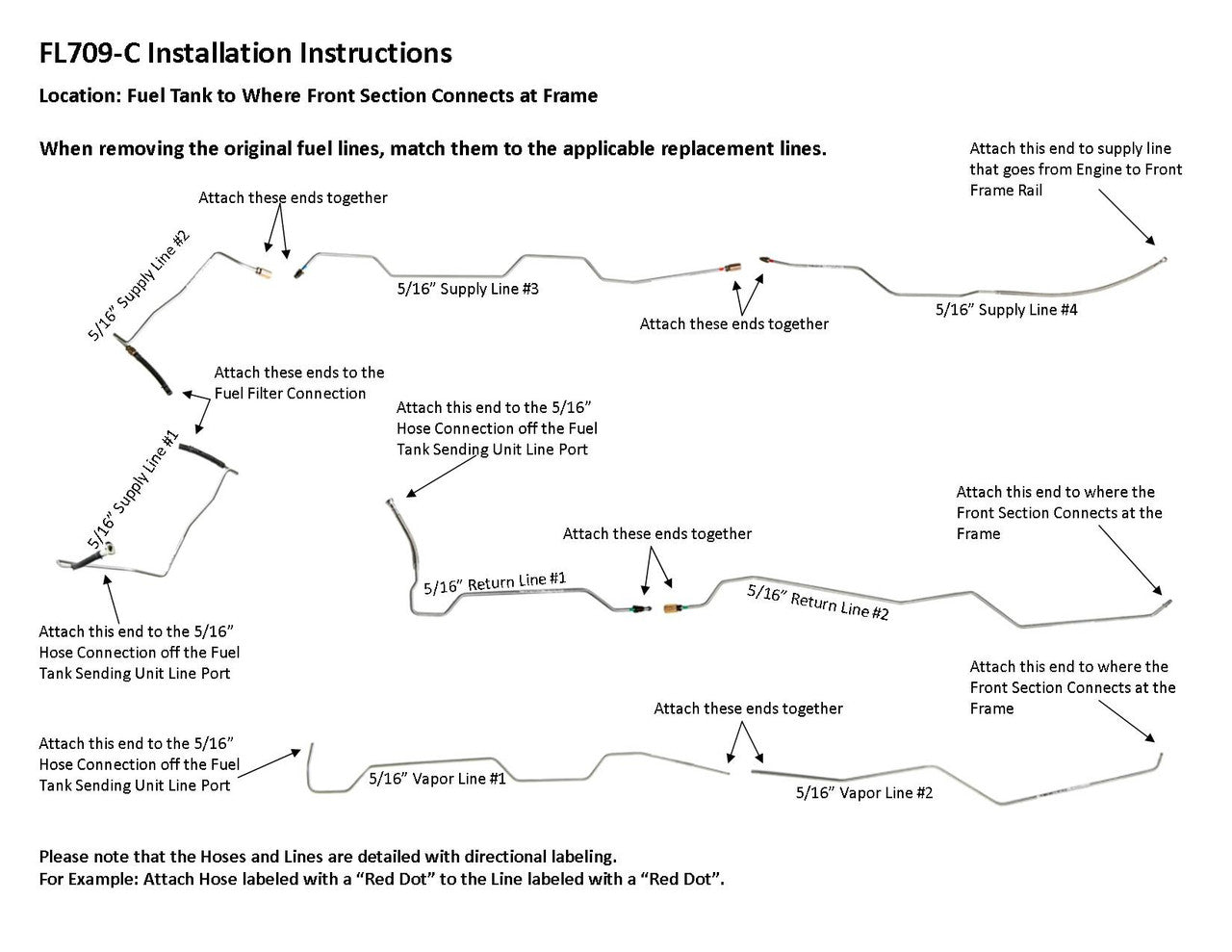 FL709-C Installation Instructions

Location: Fuel Tank to Where Front Section Connects at Frame

When removing the original fuel lines, match them to the applicable replacement lines.

Attach this end to supply line that goes from Engine to Front Frame Rail

Attach these ends together

5/16" Supply Line #2

5/16" Supply Line #3

Attach these ends together

5/16" Supply Line #4

Attach these ends to the Fuel Filter Connection

Attach this end to the 5/16" Hose Connection off the Fuel Tank Sending Unit Line Port

5/16" Supply Line #1

Attach this end to where the Front Section Connects at the Frame

Attach these ends together

5/16" Return Line #1

5/16" Return Line #2

Attach this end to the 5/16" Hose Connection off the Fuel Tank Sending Unit Line Port

Attach this end to where the Front Section Connects at the Frame

Attach these ends together

Attach this end to the 5/16" Hose Connection off the Fuel Tank Sending Unit Line Port

5/16" Vapor Line #1

5/16" Vapor Line #2

Please note that the Hoses and Lines are detailed with directional labeling.
For Example: Attach Hose labeled with a "Red Dot" to the Line labeled with a "Red Dot".