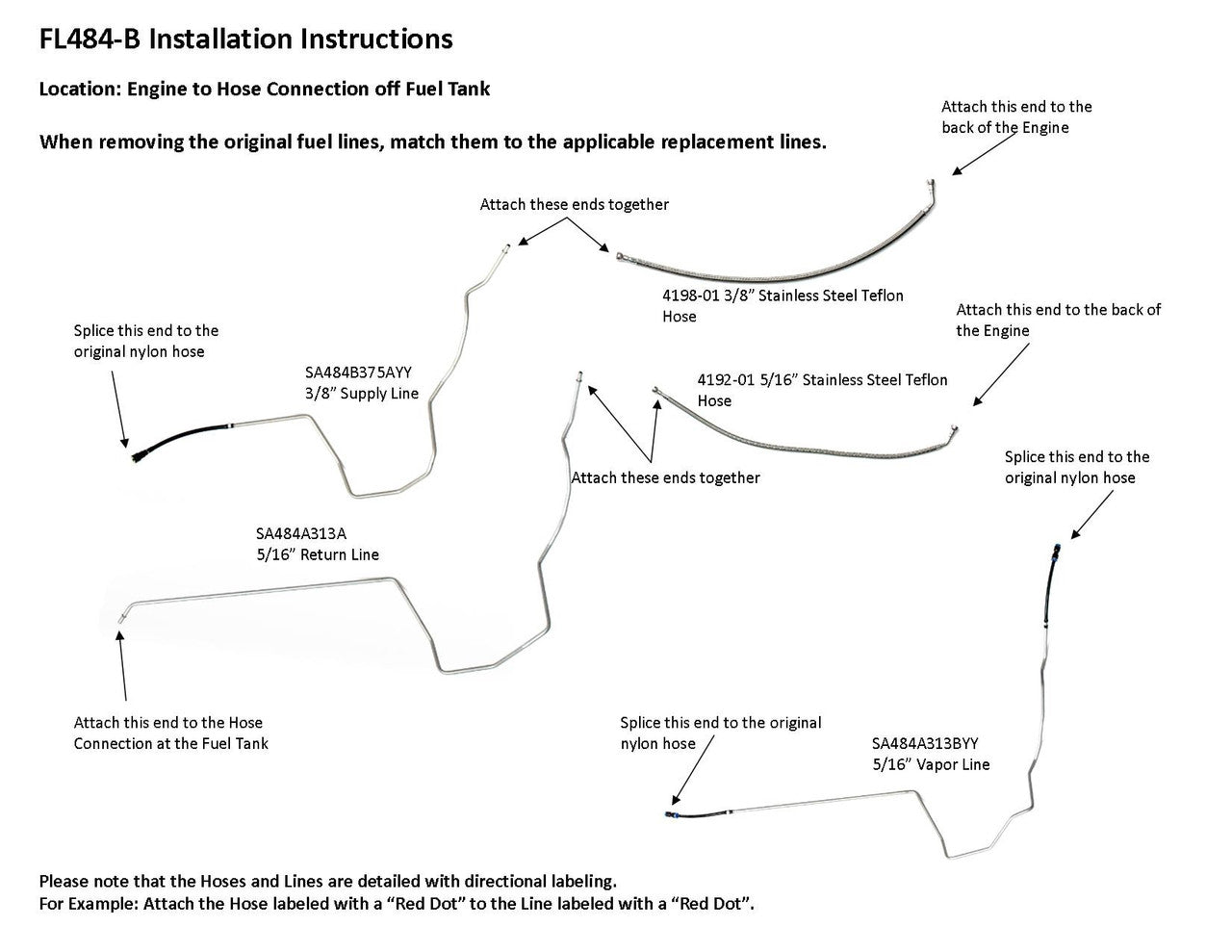 FL484-B Installation Instructions

Location: Engine to Hose Connection off Fuel Tank

When removing the original fuel lines, match them to the applicable replacement lines.

Attach this end to the back of the Engine

Attach these ends together

4198-01 3/8" Stainless Steel Teflon Hose

Attach this end to the back of the Engine

Splice this end to the original nylon hose

SA484B375AYY
3/8" Supply Line

4192-01 5/16" Stainless Steel Teflon Hose

Attach these ends together

Splice this end to the original nylon hose

SA484A313A
5/16" Return Line

Attach this end to the Hose Connection at the Fuel Tank

Splice this end to the original nylon hose

SA484A313BYY
5/16" Vapor Line

Please note that the Hoses and Lines are detailed with directional labeling.
For Example: Attach the Hose labeled with a "Red Dot" to the Line labeled with a "Red Dot".