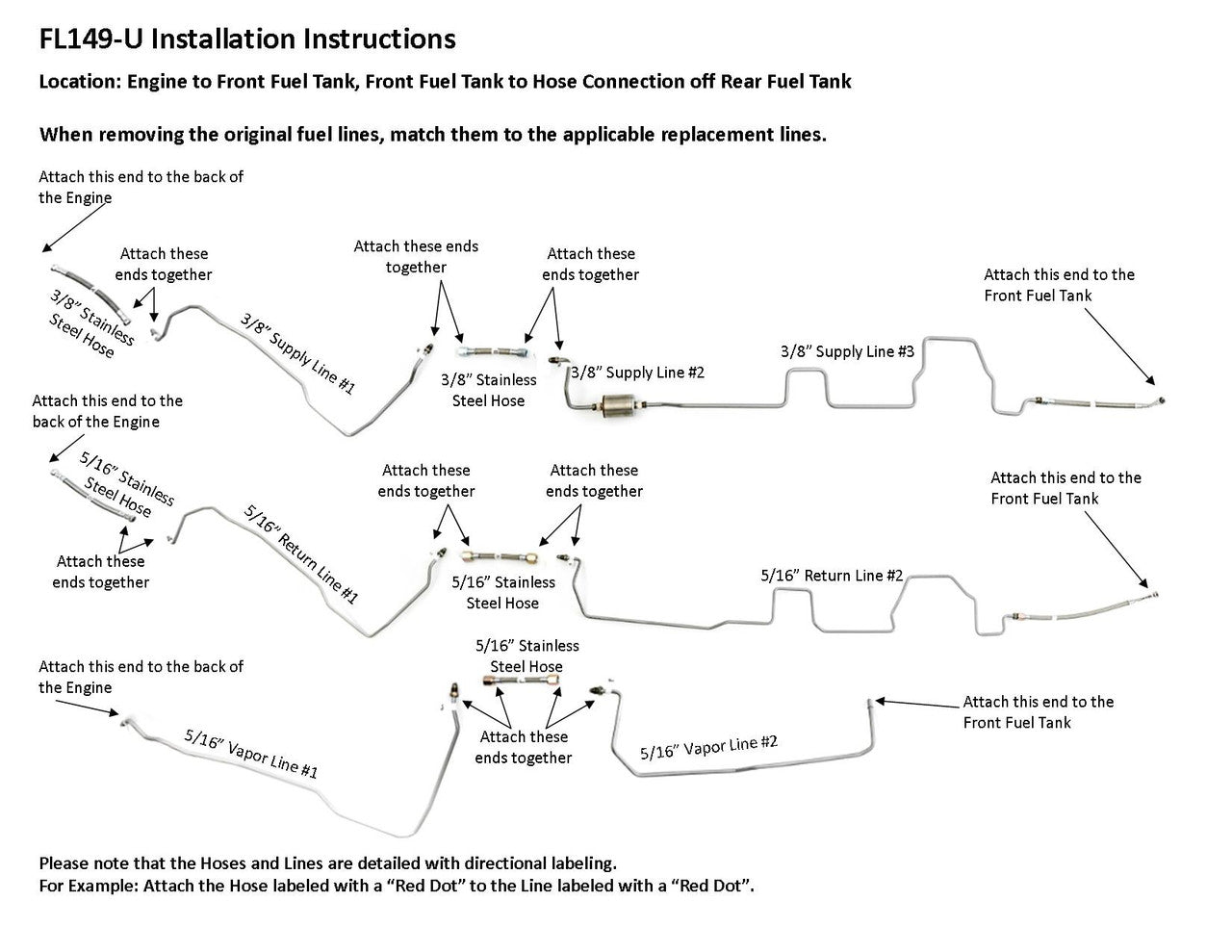 FL149-U Installation Instructions

Location: Engine to Front Fuel Tank, Front Fuel Tank to Hose Connection off Rear Fuel Tank

When removing the original fuel lines, match them to the applicable replacement lines.

Attach this end to the back of the Engine

Attach these ends together

3/8" Stainless Steel Hose

3/8" Supply Line #1

Attach these ends together

3/8" Stainless Steel Hose

Attach these ends together

3/8" Supply Line #2

3/8" Supply Line #3

Attach this end to the Front Fuel Tank

Attach this end to the back of the Engine

5/16" Stainless Steel Hose

Attach these ends together

5/16" Return Line #1

Attach these ends together

5/16" Stainless Steel Hose

Attach these ends together

5/16" Return Line #2

Attach this end to the Front Fuel Tank

Attach this end to the back of the Engine

5/16" Vapor Line #1

5/16" Stainless Steel Hose

Attach these ends together

5/16" Vapor Line #2

Attach this end to the Front Fuel Tank

Please note that the Hoses and Lines are detailed with directional labeling.
For Example: Attach the Hose labeled with a "Red Dot" to the Line labeled with a "Red Dot".