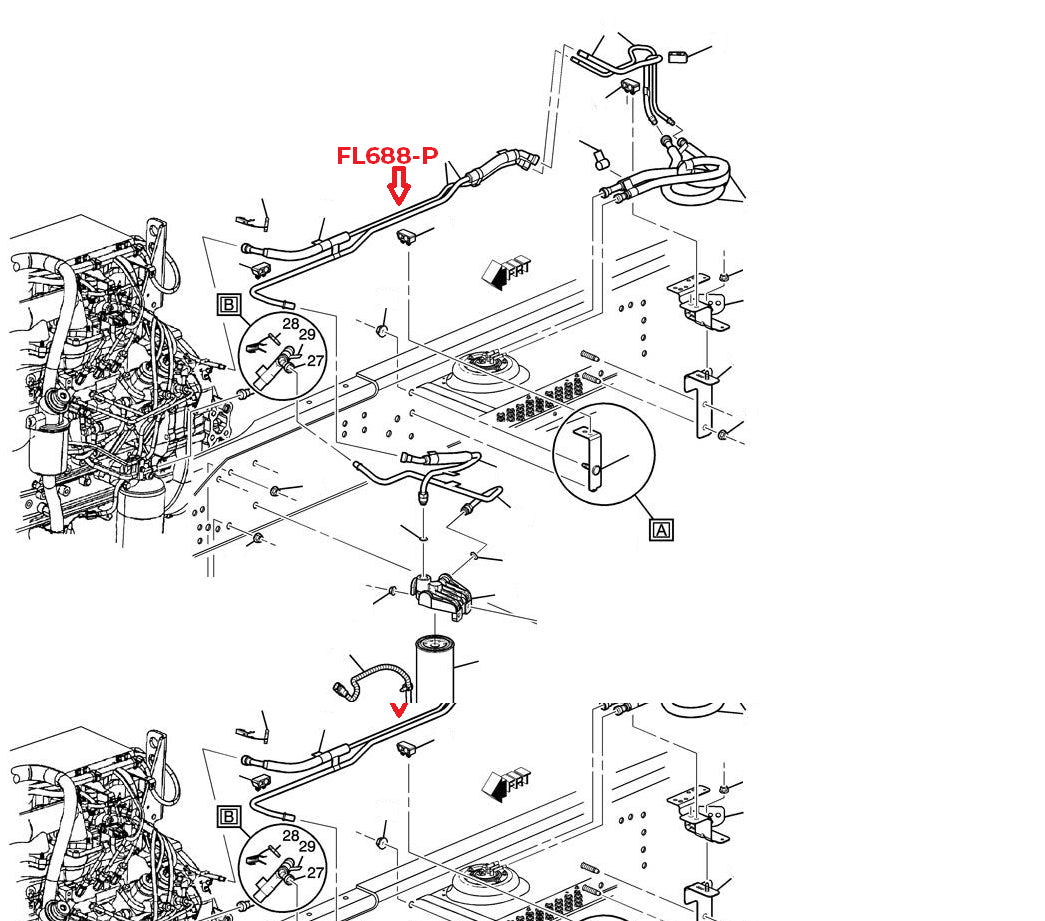 FL688-P

FRT

B

28
29
27

A

FRT

B

28
29
27