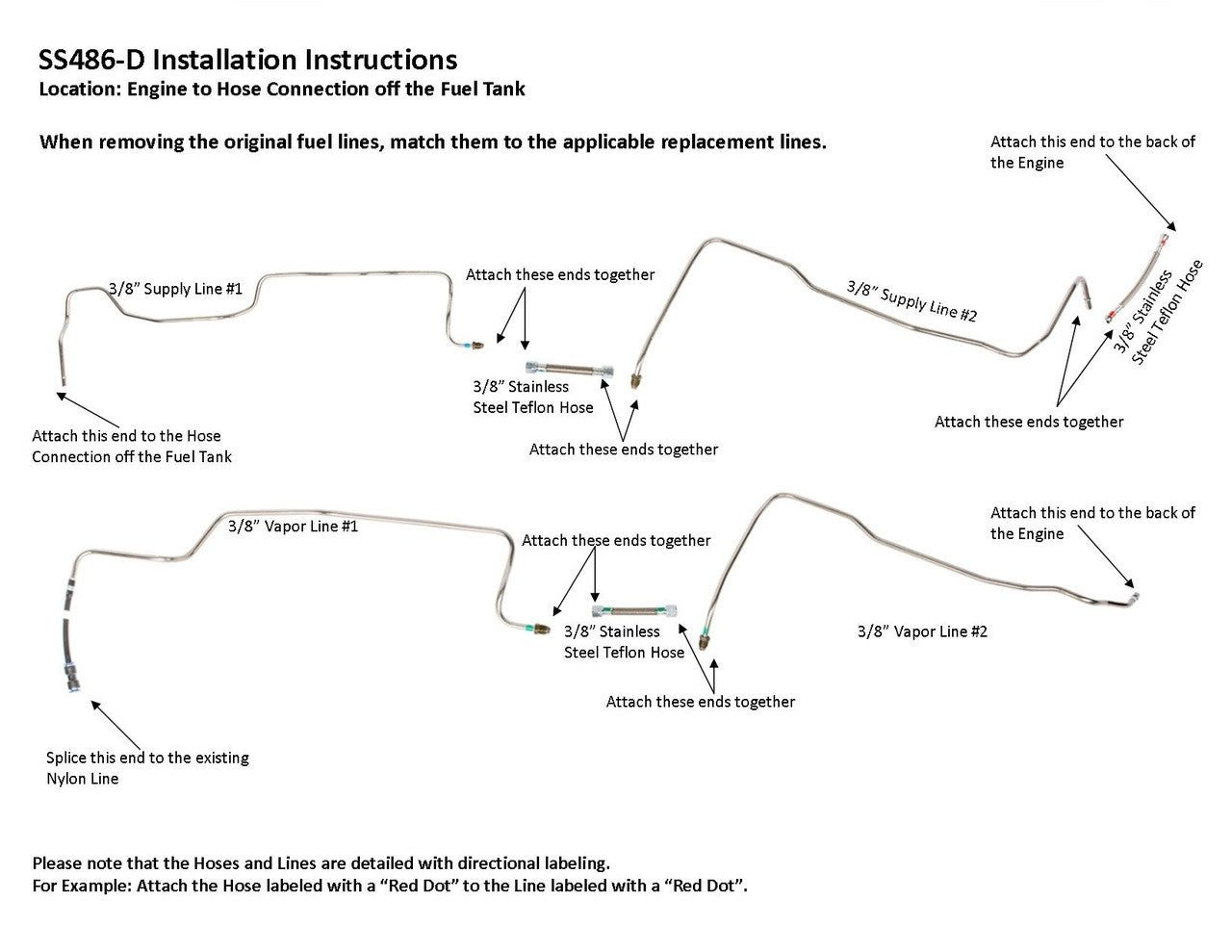 SS486-D Installation Instructions
Location: Engine to Hose Connection off the Fuel Tank

When removing the original fuel lines, match them to the applicable replacement lines.

Attach this end to the back of the Engine

3/8" Supply Line #1

Attach these ends together

3/8" Supply Line #2

3/8" Stainless Steel Teflon Hose

3/8" Stainless Steel Teflon Hose

Attach this end to the Hose Connection off the Fuel Tank

Attach these ends together

Attach these ends together

3/8" Vapor Line #1

Attach these ends together

Attach this end to the back of the Engine

3/8" Stainless Steel Teflon Hose

3/8" Vapor Line #2

Attach these ends together

Splice this end to the existing Nylon Line

Please note that the Hoses and Lines are detailed with directional labeling.
For Example: Attach the Hose labeled with a "Red Dot" to the Line labeled with a "Red Dot".