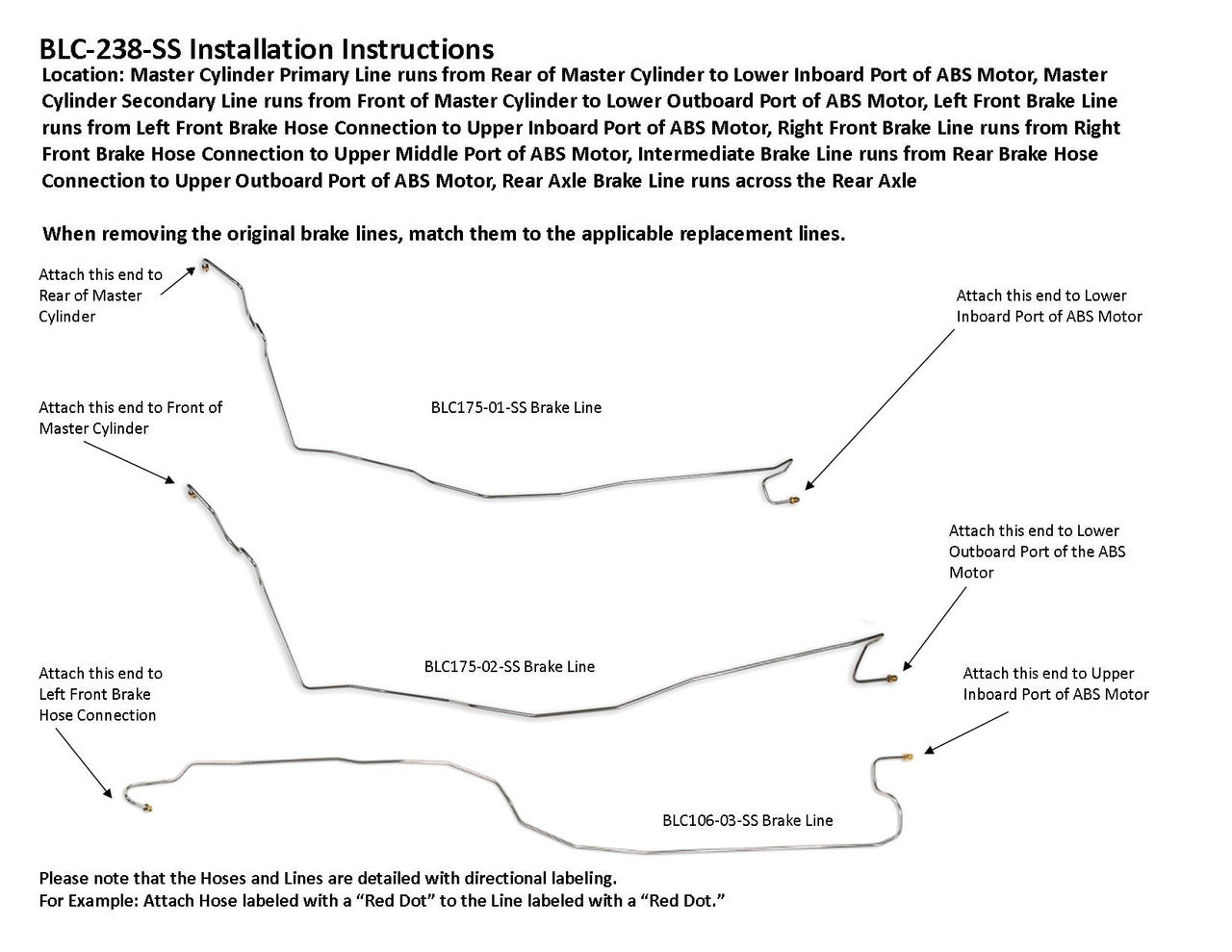 BLC-238-SS Installation Instructions

Location: Master Cylinder Primary Line runs from Rear of Master Cylinder to Lower Inboard Port of ABS Motor, Master Cylinder Secondary Line runs from Front of Master Cylinder to Lower Outboard Port of ABS Motor, Left Front Brake Line runs from Left Front Brake Hose Connection to Upper Inboard Port of ABS Motor, Right Front Brake Line runs from Right Front Brake Hose Connection to Upper Middle Port of ABS Motor, Intermediate Brake Line runs from Rear Brake Hose Connection to Upper Outboard Port of ABS Motor, Rear Axle Brake Line runs across the Rear Axle

When removing the original brake lines, match them to the applicable replacement lines.

Attach this end to Rear of Master Cylinder

Attach this end to Lower Inboard Port of ABS Motor

Attach this end to Front of Master Cylinder

BLC175-01-SS Brake Line

Attach this end to Lower Outboard Port of the ABS Motor

BLC175-02-SS Brake Line

Attach this end to Left Front Brake Hose Connection

Attach this end to Upper Inboard Port of ABS Motor

BLC106-03-SS Brake Line

Please note that the Hoses and Lines are detailed with directional labeling.
For Example: Attach Hose labeled with a “Red Dot” to the Line labeled with a “Red Dot.”