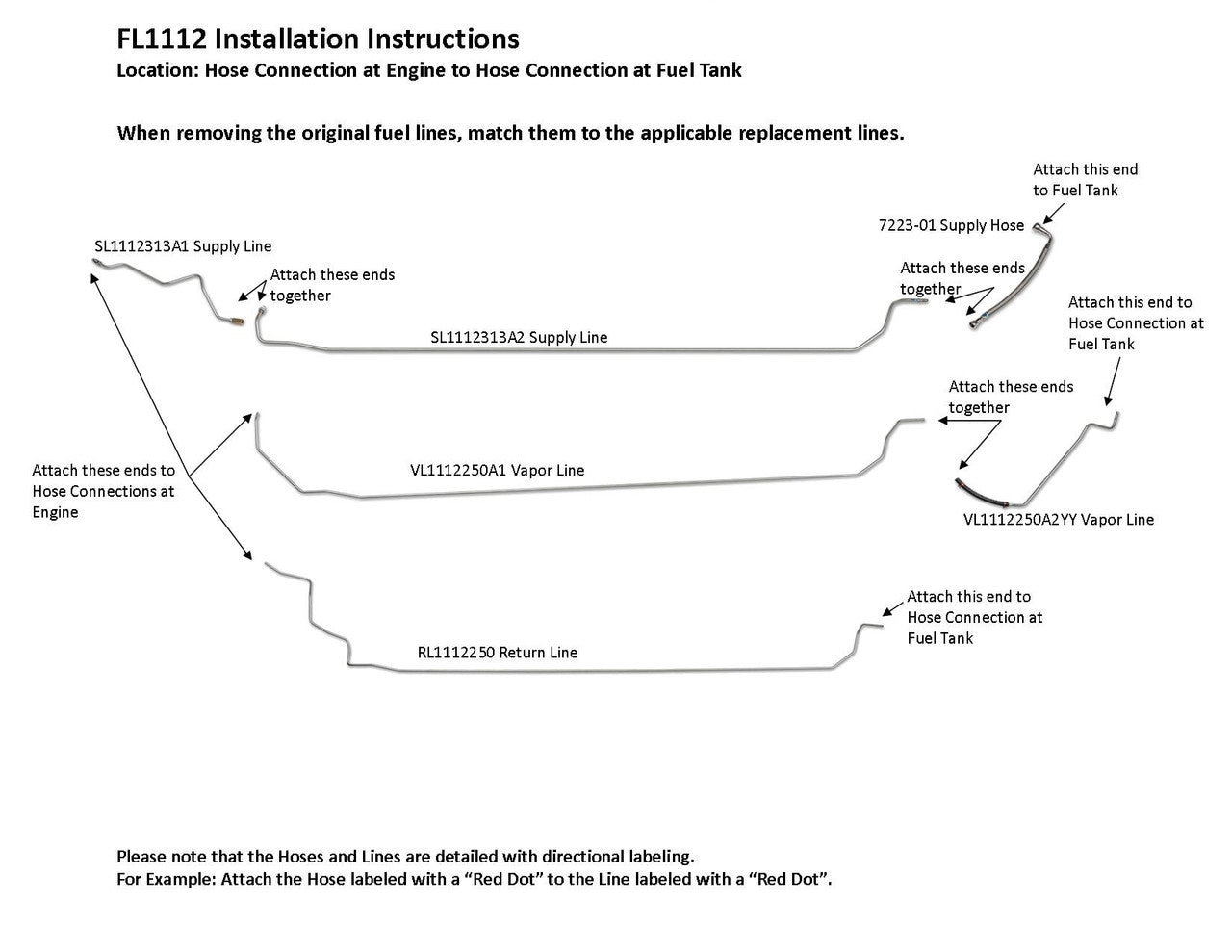 FL1112 Installation Instructions
Location: Hose Connection at Engine to Hose Connection at Fuel Tank

When removing the original fuel lines, match them to the applicable replacement lines.

Attach this end to Fuel Tank

7223-01 Supply Hose

SL1112313A1 Supply Line

Attach these ends together

Attach these ends together

Attach this end to Hose Connection at Fuel Tank

SL1112313A2 Supply Line

Attach these ends together

Attach these ends to Hose Connections at Engine

VL1112250A1 Vapor Line

VL1112250A2YY Vapor Line

Attach this end to Hose Connection at Fuel Tank

RL1112250 Return Line

Please note that the Hoses and Lines are detailed with directional labeling.
For Example: Attach the Hose labeled with a “Red Dot” to the Line labeled with a “Red Dot”.