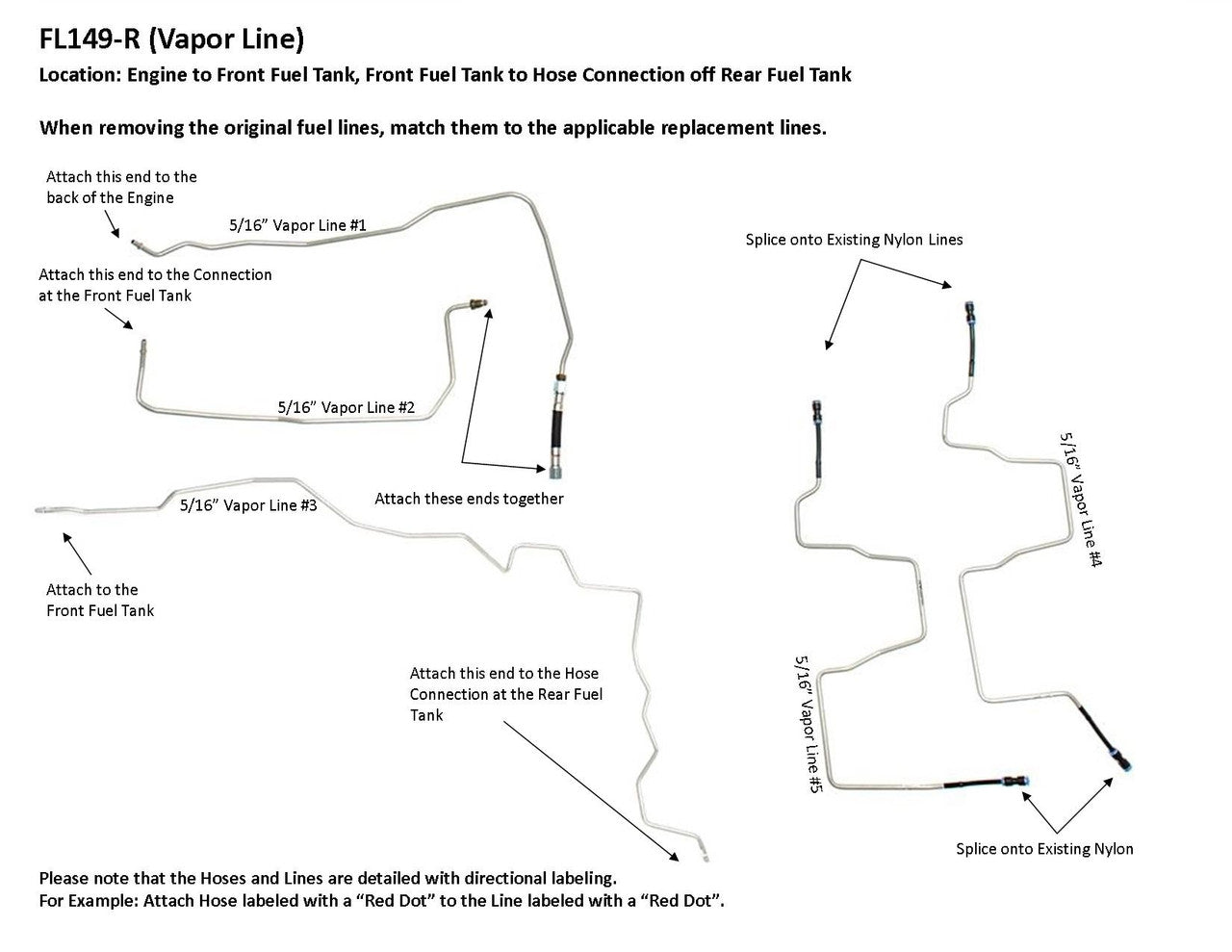 FL149-R (Vapor Line)

Location: Engine to Front Fuel Tank, Front Fuel Tank to Hose Connection off Rear Fuel Tank

When removing the original fuel lines, match them to the applicable replacement lines.

Attach this end to the back of the Engine

5/16" Vapor Line #1

Attach this end to the Connection at the Front Fuel Tank

5/16" Vapor Line #2

Attach these ends together

5/16" Vapor Line #3

Attach to the Front Fuel Tank

Attach this end to the Hose Connection at the Rear Fuel Tank

Splice onto Existing Nylon Lines

5/16" Vapor Line #4

5/16" Vapor Line #5

Splice onto Existing Nylon

Please note that the Hoses and Lines are detailed with directional labeling.
For Example: Attach Hose labeled with a "Red Dot" to the Line labeled with a "Red Dot".