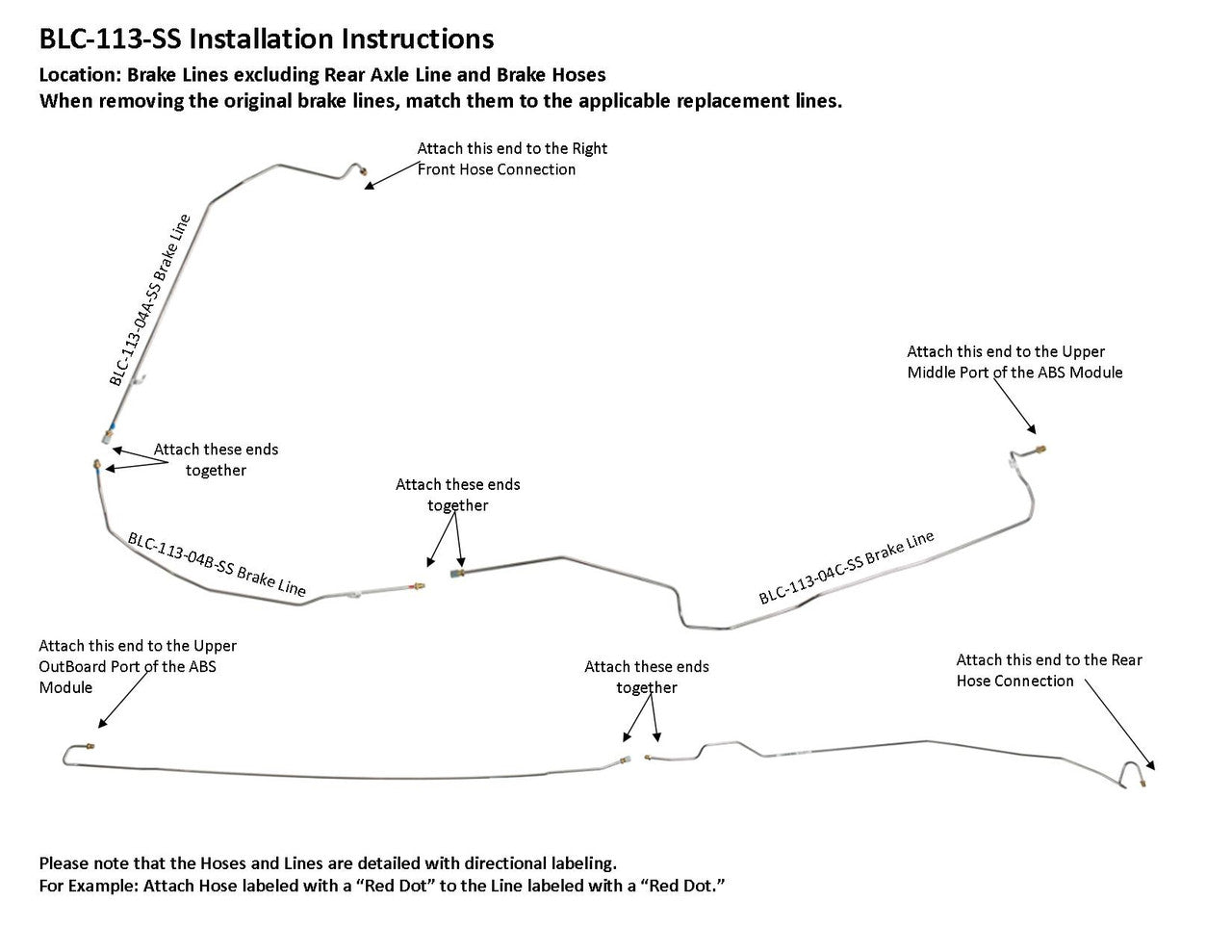 BLC-113-SS Installation Instructions

Location: Brake Lines excluding Rear Axle Line and Brake Hoses
When removing the original brake lines, match them to the applicable replacement lines.

Attach this end to the Right Front Hose Connection

BLC-113-04A-SS Brake Line

Attach this end to the Upper Middle Port of the ABS Module

Attach these ends together

Attach these ends together

BLC-113-04B-SS Brake Line

BLC-113-04C-SS Brake Line

Attach this end to the Upper OutBoard Port of the ABS Module

Attach these ends together

Attach this end to the Rear Hose Connection

Please note that the Hoses and Lines are detailed with directional labeling.
For Example: Attach Hose labeled with a “Red Dot” to the Line labeled with a “Red Dot.”