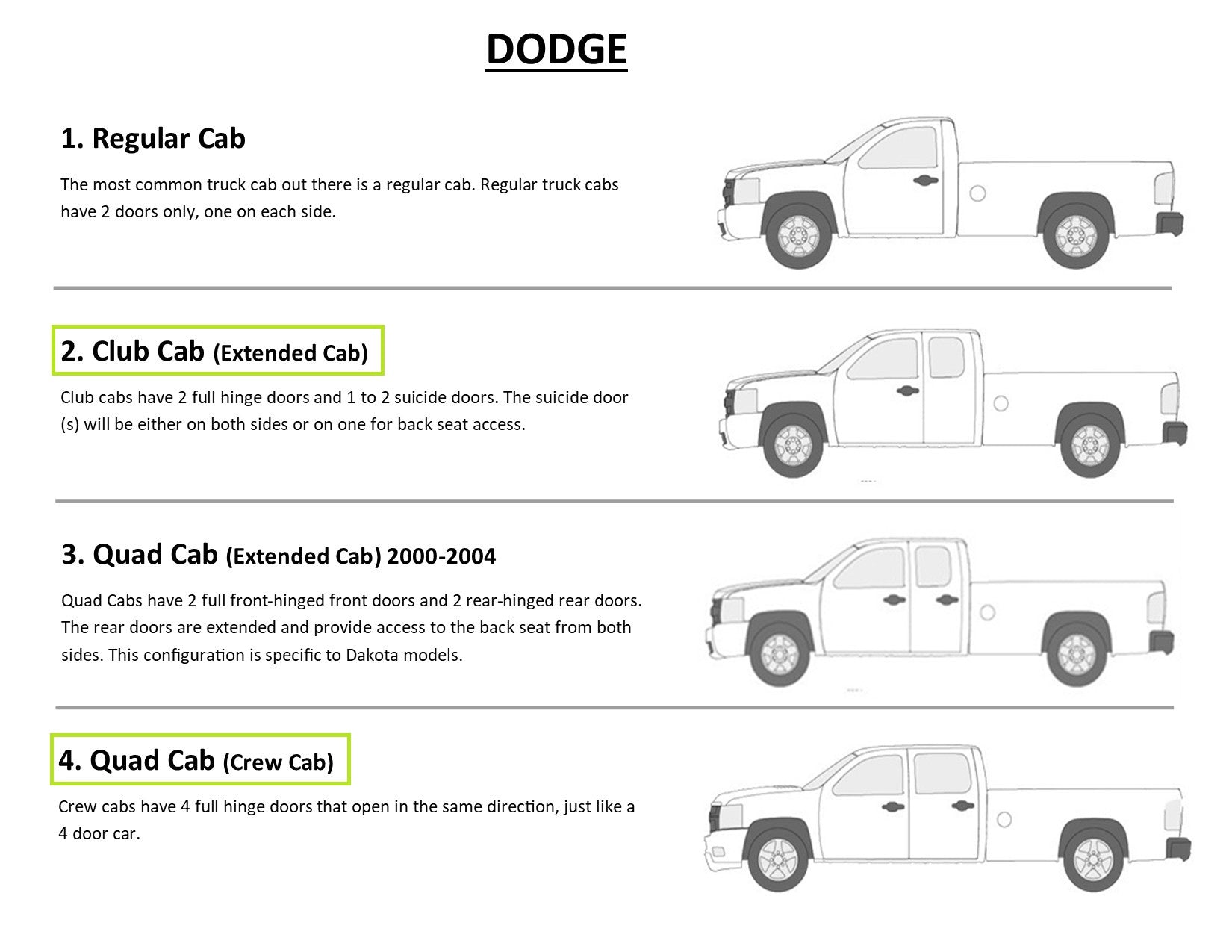 DODGE

1. Regular Cab

The most common truck cab out there is a regular cab. Regular truck cabs have 2 doors only, one on each side.

2. Club Cab (Extended Cab)

Club cabs have 2 full hinge doors and 1 to 2 suicide doors. The suicide door (s) will be either on both sides or on one for back seat access.

3. Quad Cab (Extended Cab) 2000-2004

Quad Cabs have 2 full front-hinged front doors and 2 rear-hinged rear doors. The rear doors are extended and provide access to the back seat from both sides. This configuration is specific to Dakota models.

4. Quad Cab (Crew Cab)

Crew cabs have 4 full hinge doors that open in the same direction, just like a 4 door car.