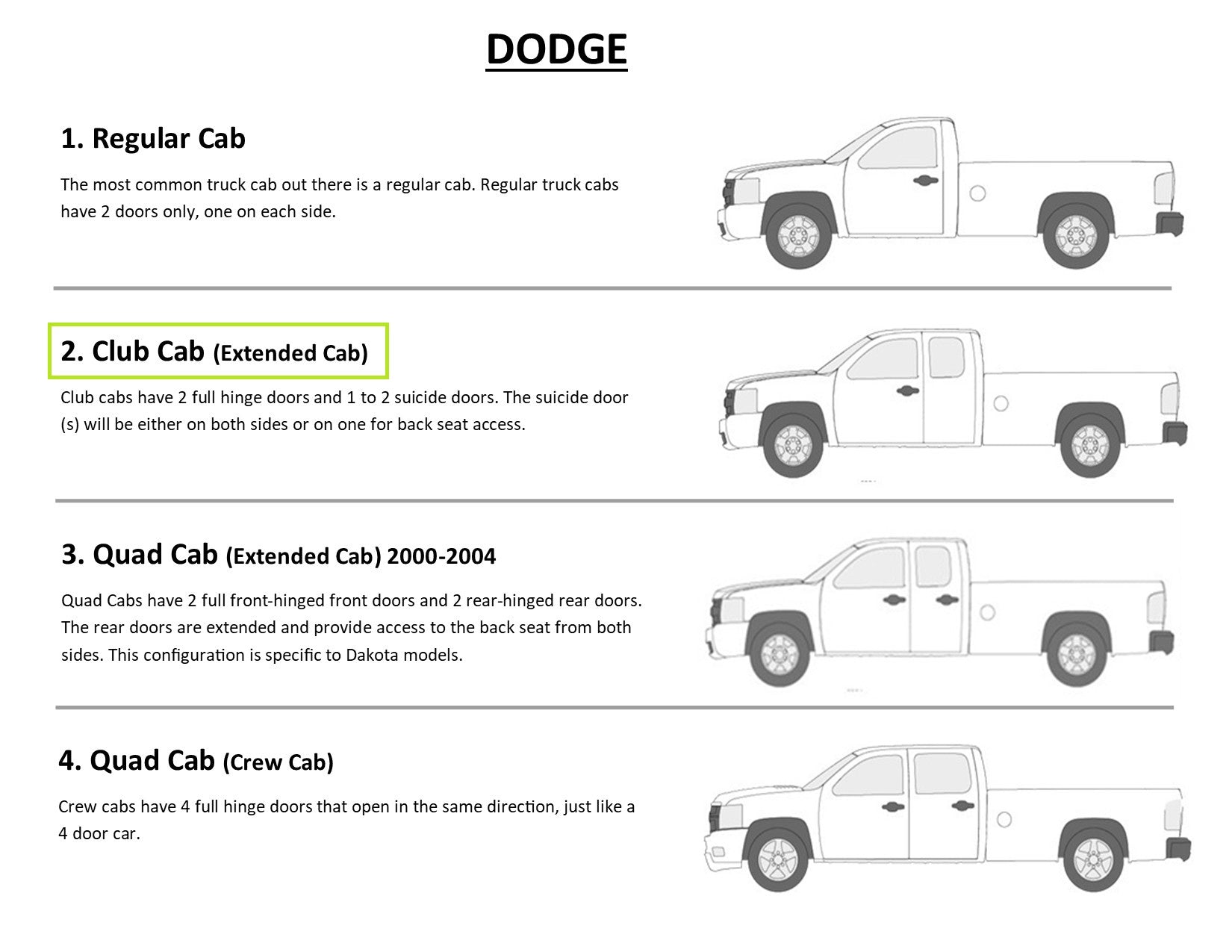 DODGE

1. Regular Cab

The most common truck cab out there is a regular cab. Regular truck cabs have 2 doors only, one on each side.

2. Club Cab (Extended Cab)

Club cabs have 2 full hinge doors and 1 to 2 suicide doors. The suicide door (s) will be either on both sides or on one for back seat access.

3. Quad Cab (Extended Cab) 2000-2004

Quad Cabs have 2 full front-hinged front doors and 2 rear-hinged rear doors. The rear doors are extended and provide access to the back seat from both sides. This configuration is specific to Dakota models.

4. Quad Cab (Crew Cab)

Crew cabs have 4 full hinge doors that open in the same direction, just like a 4 door car.