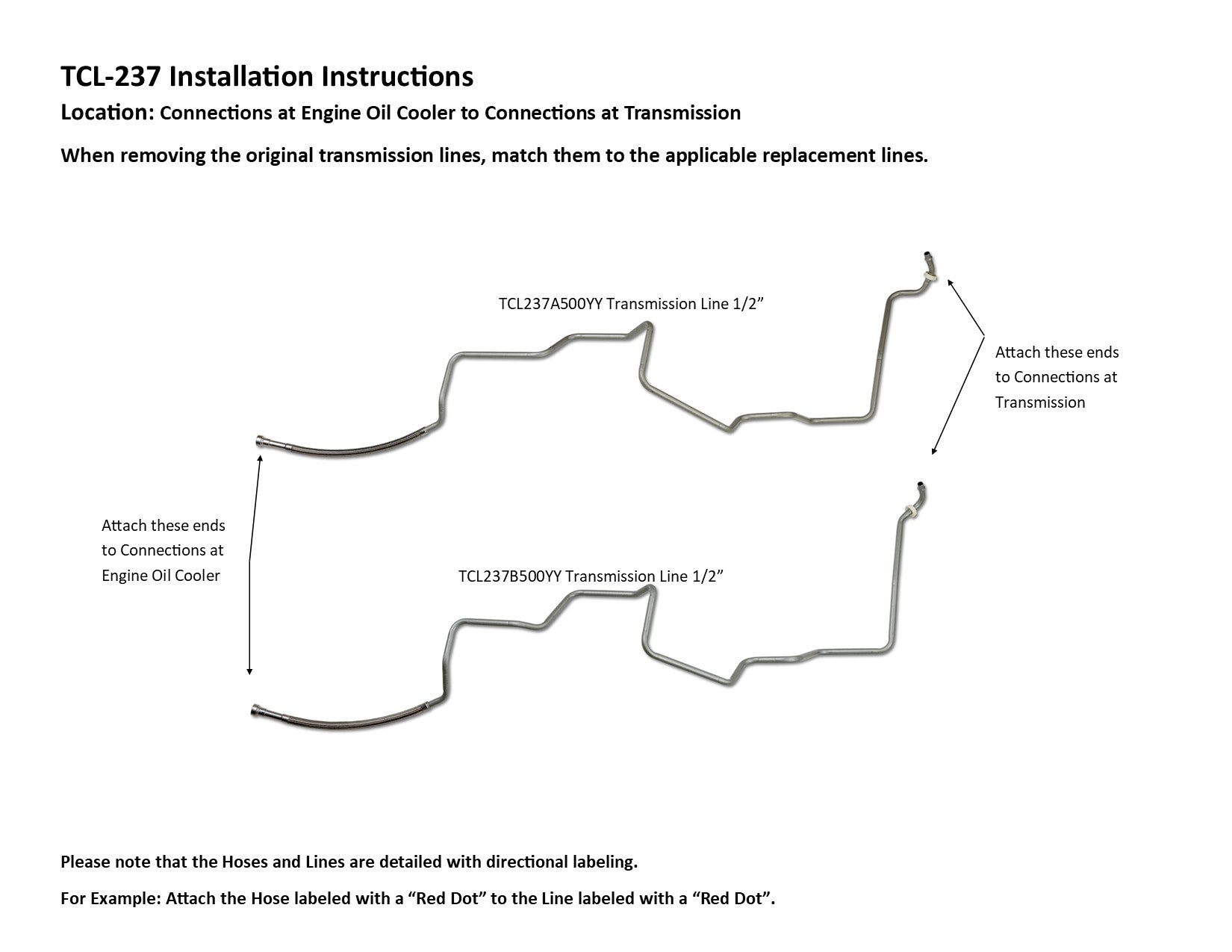 TCL-237 Installation Instructions

Location: Connections at Engine Oil Cooler to Connections at Transmission

When removing the original transmission lines, match them to the applicable replacement lines.

TCL237A500YY Transmission Line 1/2”

Attach these ends to Connections at Transmission

Attach these ends to Connections at Engine Oil Cooler

TCL237B500YY Transmission Line 1/2”

Please note that the Hoses and Lines are detailed with directional labeling.

For Example: Attach the Hose labeled with a “Red Dot” to the Line labeled with a “Red Dot”.