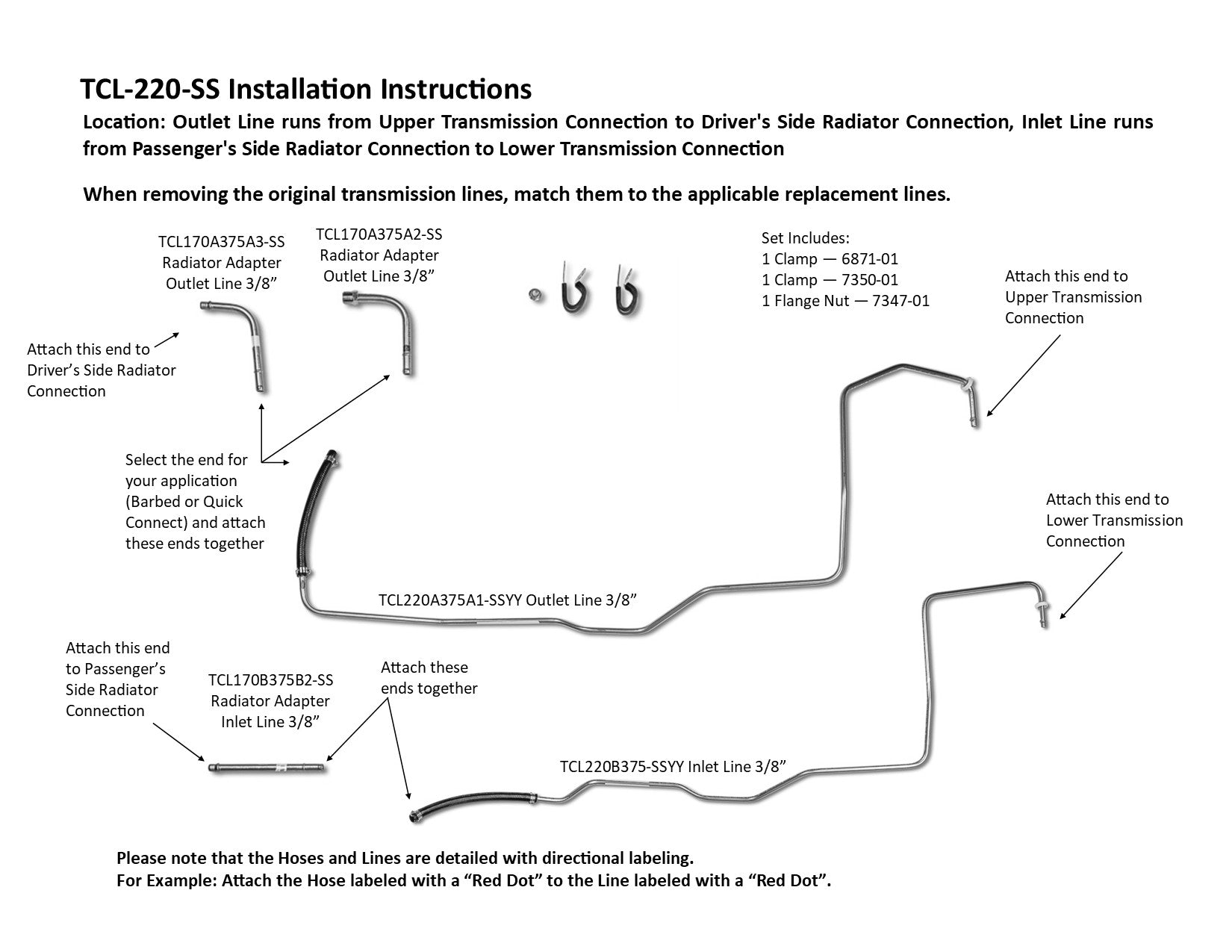 TCL-220-SS Installation Instructions

Location: Outlet Line runs from Upper Transmission Connection to Driver's Side Radiator Connection, Inlet Line runs from Passenger's Side Radiator Connection to Lower Transmission Connection

When removing the original transmission lines, match them to the applicable replacement lines.

TCL170A375A3-SS Radiator Adapter Outlet Line 3/8”

TCL170A375A2-SS Radiator Adapter Outlet Line 3/8”

Set Includes:
1 Clamp — 6871-01
1 Clamp — 7350-01
1 Flange Nut — 7347-01

Attach this end to Upper Transmission Connection

Attach this end to Driver’s Side Radiator Connection

Select the end for your application (Barbed or Quick Connect) and attach these ends together

Attach this end to Lower Transmission Connection

TCL220A375A1-SSYY Outlet Line 3/8”

Attach this end to Passenger’s Side Radiator Connection

TCL170B375B2-SS Radiator Adapter Inlet Line 3/8”

Attach these ends together

TCL220B375-SSYY Inlet Line 3/8”

Please note that the Hoses and Lines are detailed with directional labeling.
For Example: Attach the Hose labeled with a “Red Dot” to the Line labeled with a “Red Dot”.