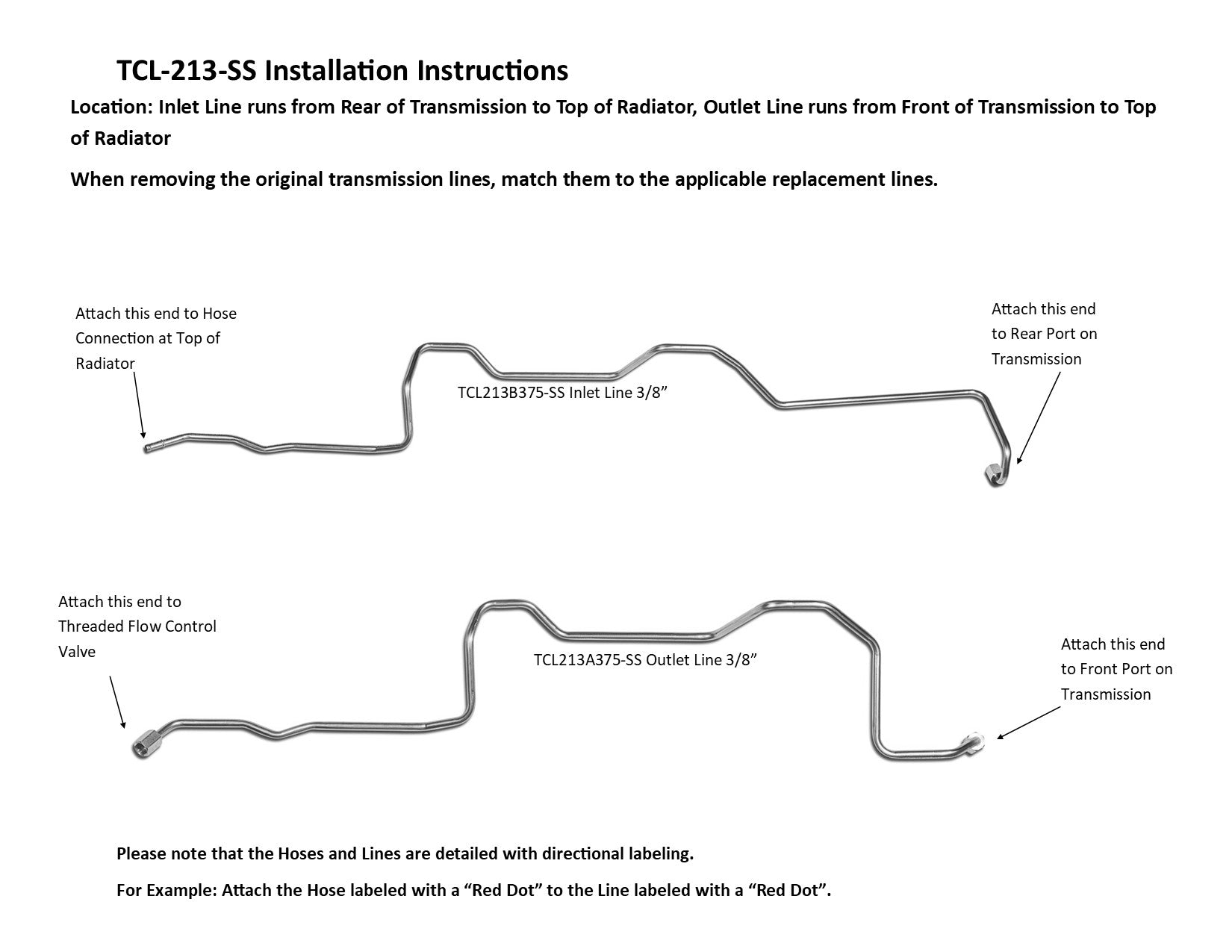 TCL-213-SS Installation Instructions

Location: Inlet Line runs from Rear of Transmission to Top of Radiator, Outlet Line runs from Front of Transmission to Top of Radiator

When removing the original transmission lines, match them to the applicable replacement lines.

Attach this end to Hose Connection at Top of Radiator

TCL213B375-SS Inlet Line 3/8”

Attach this end to Rear Port on Transmission

Attach this end to Threaded Flow Control Valve

TCL213A375-SS Outlet Line 3/8”

Attach this end to Front Port on Transmission

Please note that the Hoses and Lines are detailed with directional labeling.

For Example: Attach the Hose labeled with a “Red Dot” to the Line labeled with a “Red Dot”.