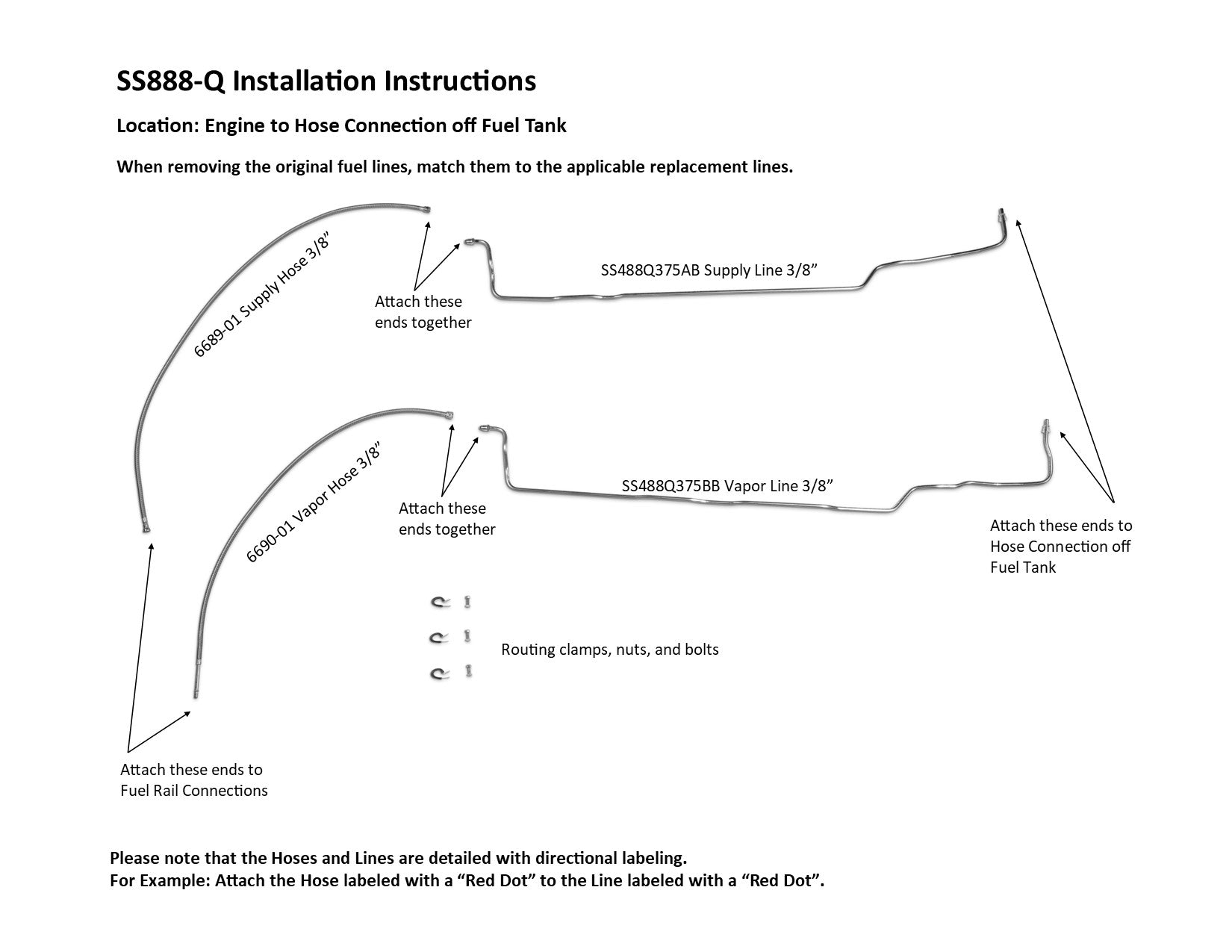 SS888-Q Installation Instructions

Location: Engine to Hose Connection off Fuel Tank

When removing the original fuel lines, match them to the applicable replacement lines.

6689-01 Supply Hose 3/8”

Attach these ends together

SS488Q375AB Supply Line 3/8”

6690-01 Vapor Hose 3/8”

Attach these ends together

SS488Q375BB Vapor Line 3/8”

Attach these ends to Hose Connection off Fuel Tank

Routing clamps, nuts, and bolts

Attach these ends to Fuel Rail Connections

Please note that the Hoses and Lines are detailed with directional labeling.
For Example: Attach the Hose labeled with a “Red Dot” to the Line labeled with a “Red Dot”.