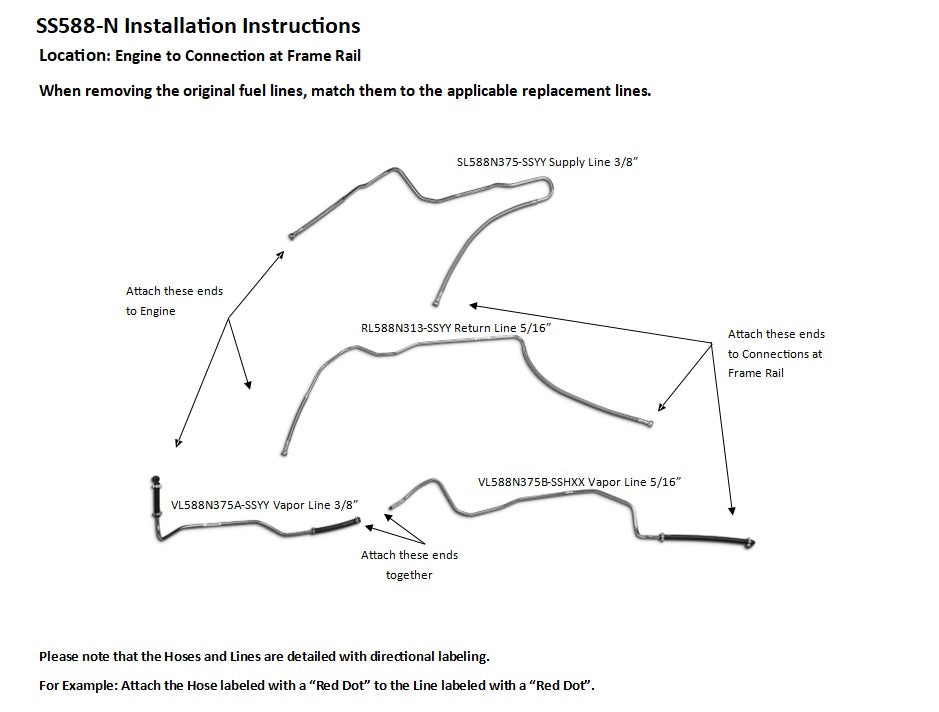 SS588-N Installation Instructions

Location: Engine to Connection at Frame Rail

When removing the original fuel lines, match them to the applicable replacement lines.

SL588N375-SSYY Supply Line 3/8"

Attach these ends to Engine

RL588N313-SSYY Return Line 5/16"

Attach these ends to Connections at Frame Rail

VL588N375B-SSHXX Vapor Line 5/16"

VL588N375A-SSYY Vapor Line 3/8"

Attach these ends together

Please note that the Hoses and Lines are detailed with directional labeling.

For Example: Attach the Hose labeled with a "Red Dot" to the Line labeled with a "Red Dot".