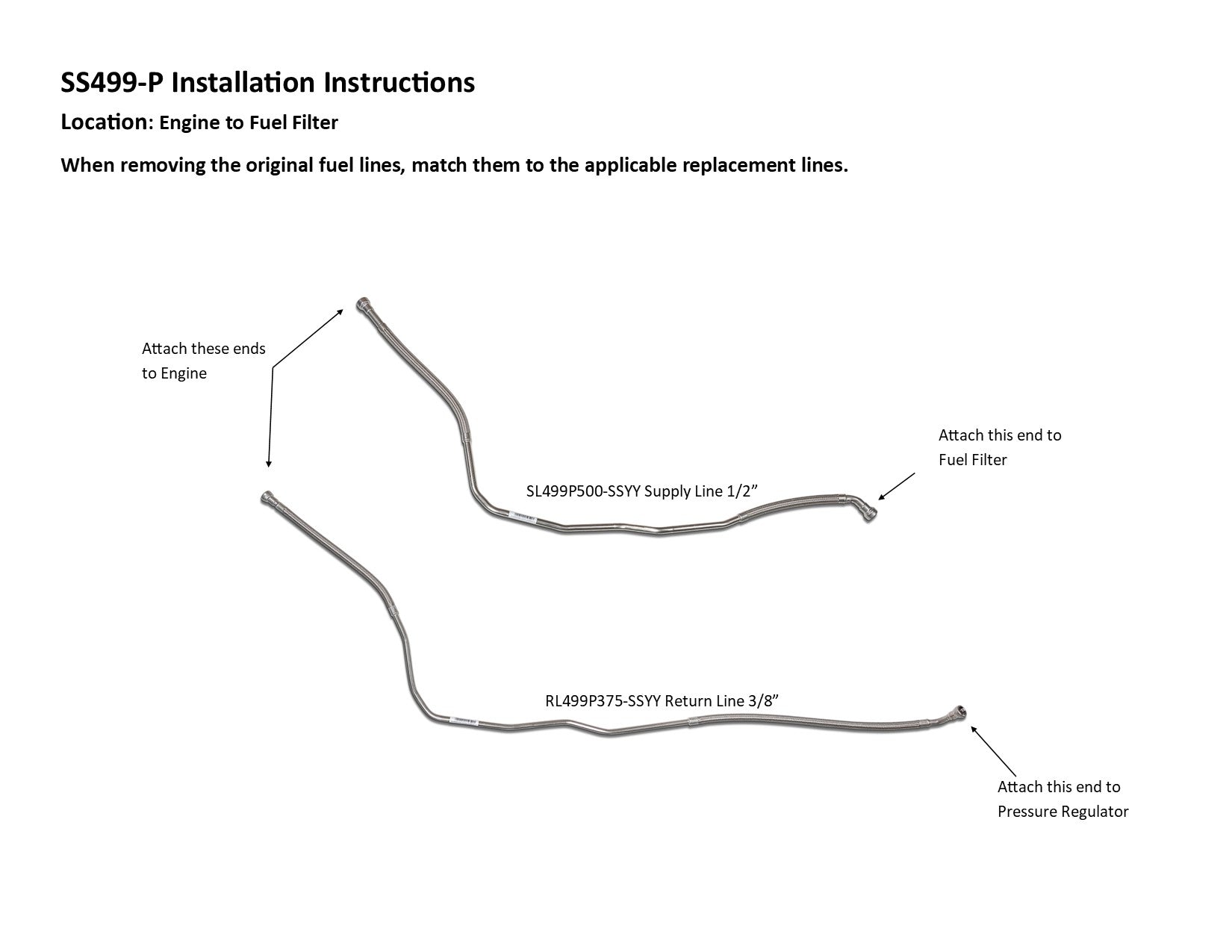 SS499-P Installation Instructions

Location: Engine to Fuel Filter

When removing the original fuel lines, match them to the applicable replacement lines.

Attach these ends to Engine

Attach this end to Fuel Filter

SL499P500-SSYY Supply Line 1/2”

RL499P375-SSYY Return Line 3/8”

Attach this end to Pressure Regulator