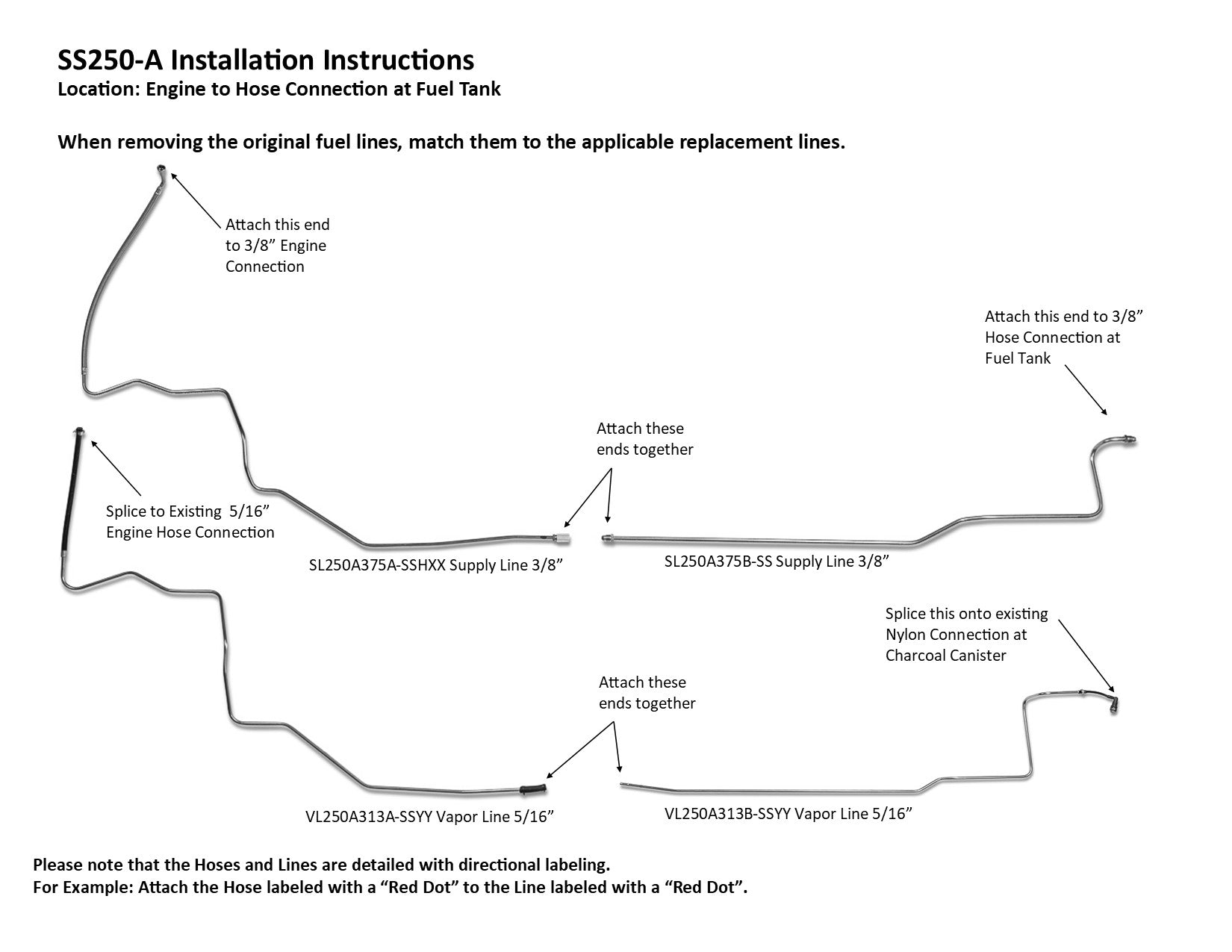 SS250-A Installation Instructions
Location: Engine to Hose Connection at Fuel Tank

When removing the original fuel lines, match them to the applicable replacement lines.

Attach this end to 3/8” Engine Connection

Attach this end to 3/8” Hose Connection at Fuel Tank

Attach these ends together

Splice to Existing 5/16” Engine Hose Connection

SL250A375A-SSHXX Supply Line 3/8”

SL250A375B-SS Supply Line 3/8”

Splice this onto existing Nylon Connection at Charcoal Canister

Attach these ends together

VL250A313A-SSYY Vapor Line 5/16”

VL250A313B-SSYY Vapor Line 5/16”

Please note that the Hoses and Lines are detailed with directional labeling.
For Example: Attach the Hose labeled with a “Red Dot” to the Line labeled with a “Red Dot”.