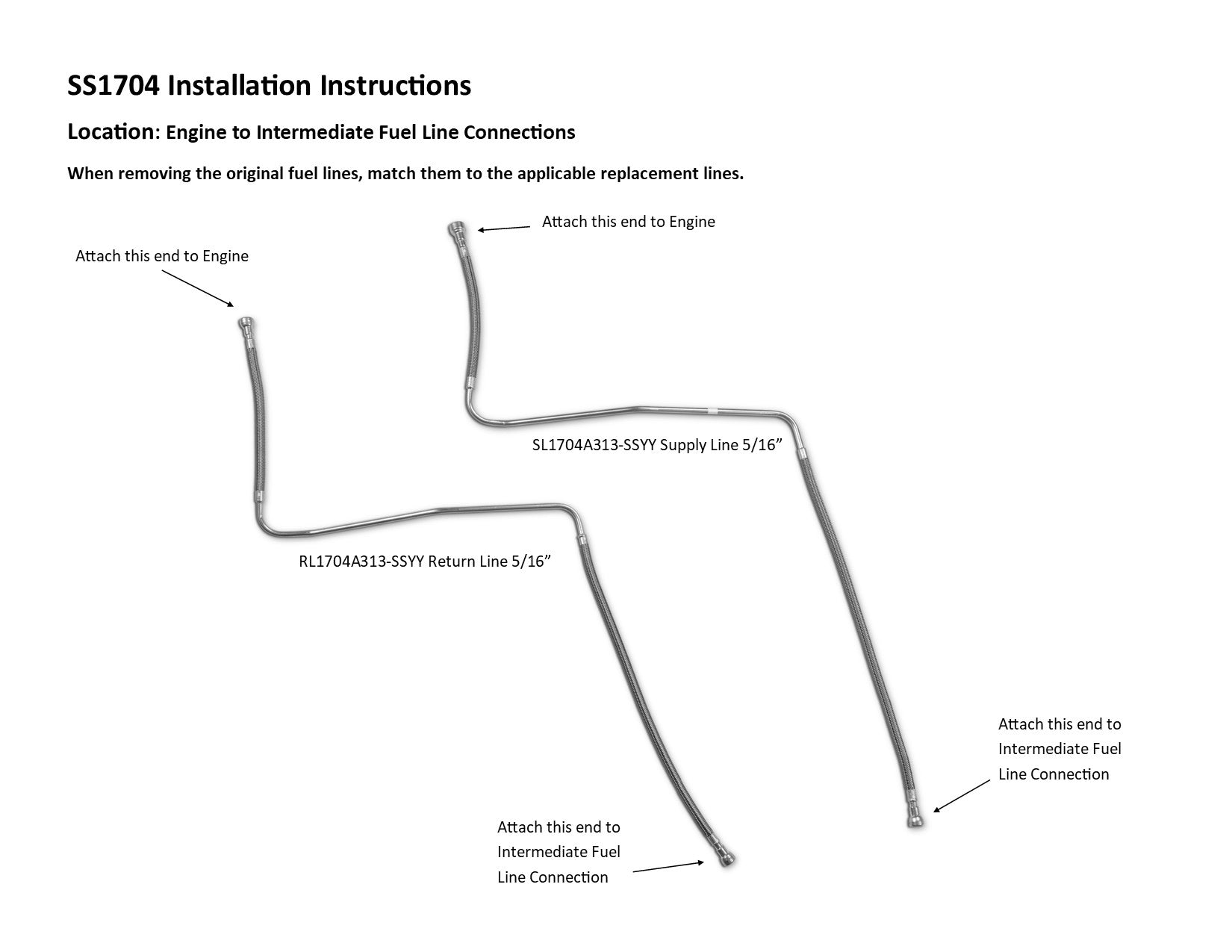 SS1704 Installation Instructions

Location: Engine to Intermediate Fuel Line Connections

When removing the original fuel lines, match them to the applicable replacement lines.

Attach this end to Engine

Attach this end to Engine

SL1704A313-SSYY Supply Line 5/16”

RL1704A313-SSYY Return Line 5/16”

Attach this end to Intermediate Fuel Line Connection

Attach this end to Intermediate Fuel Line Connection