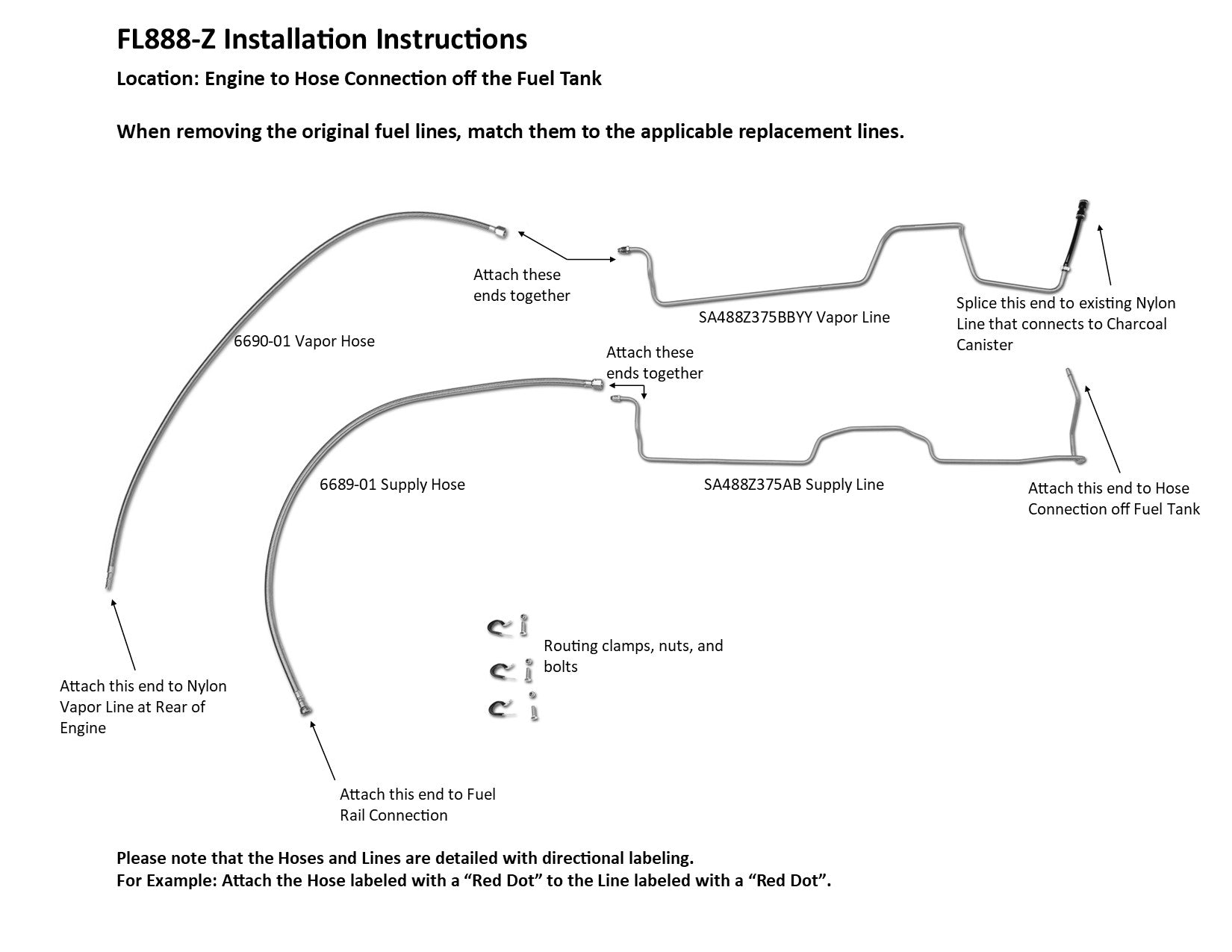 FL888-Z Installation Instructions

Location: Engine to Hose Connection off the Fuel Tank

When removing the original fuel lines, match them to the applicable replacement lines.

Attach these ends together

SA488Z375BBYY Vapor Line

Splice this end to existing Nylon Line that connects to Charcoal Canister

6690-01 Vapor Hose

Attach these ends together

6689-01 Supply Hose

SA488Z375AB Supply Line

Attach this end to Hose Connection off Fuel Tank

Routing clamps, nuts, and bolts

Attach this end to Nylon Vapor Line at Rear of Engine

Attach this end to Fuel Rail Connection

Please note that the Hoses and Lines are detailed with directional labeling.
For Example: Attach the Hose labeled with a “Red Dot” to the Line labeled with a “Red Dot”.