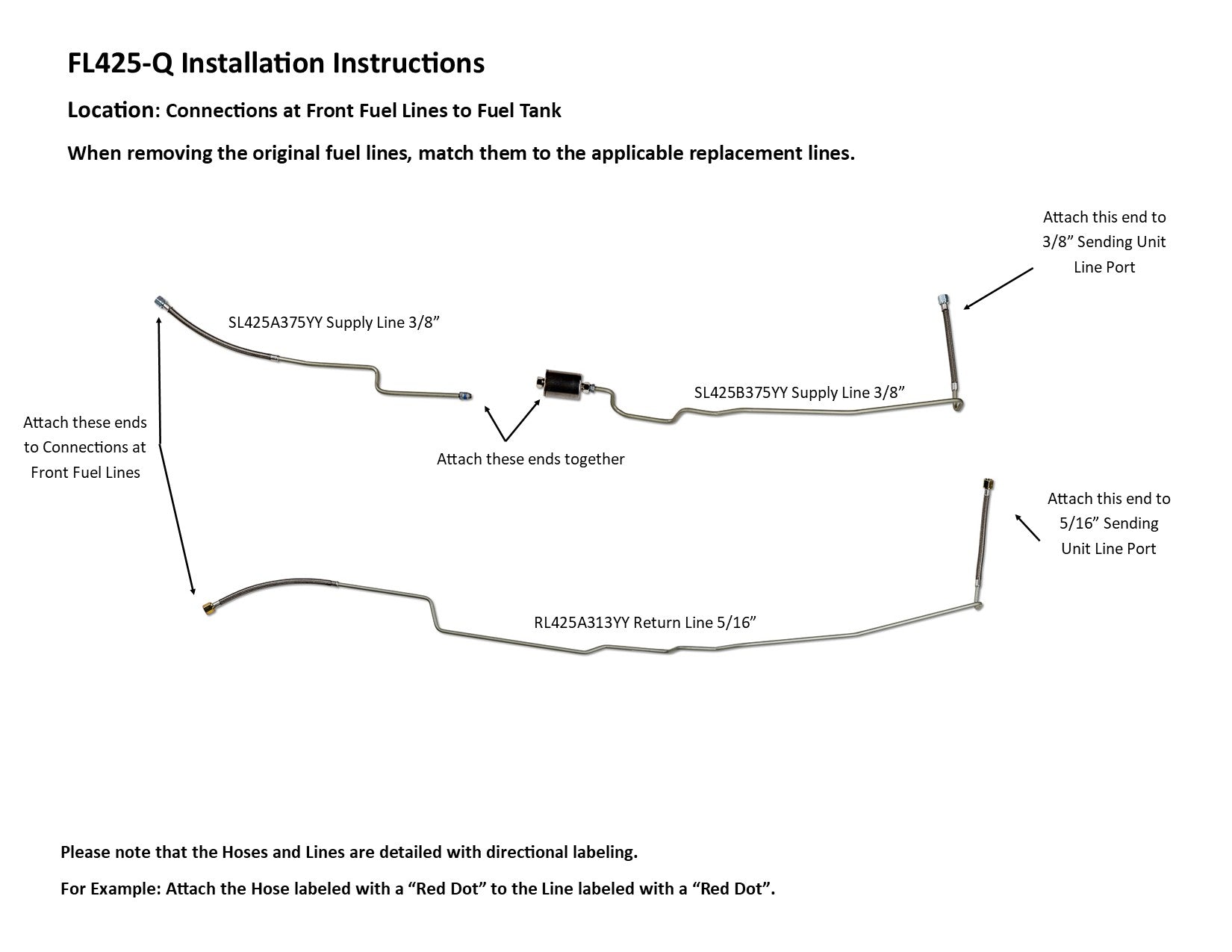 FL425-Q Installation Instructions

Location: Connections at Front Fuel Lines to Fuel Tank

When removing the original fuel lines, match them to the applicable replacement lines.

Attach this end to 3/8” Sending Unit Line Port

SL425A375YY Supply Line 3/8”

SL425B375YY Supply Line 3/8”

Attach these ends to Connections at Front Fuel Lines

Attach these ends together

Attach this end to 5/16” Sending Unit Line Port

RL425A313YY Return Line 5/16”

Please note that the Hoses and Lines are detailed with directional labeling.

For Example: Attach the Hose labeled with a “Red Dot” to the Line labeled with a “Red Dot”.