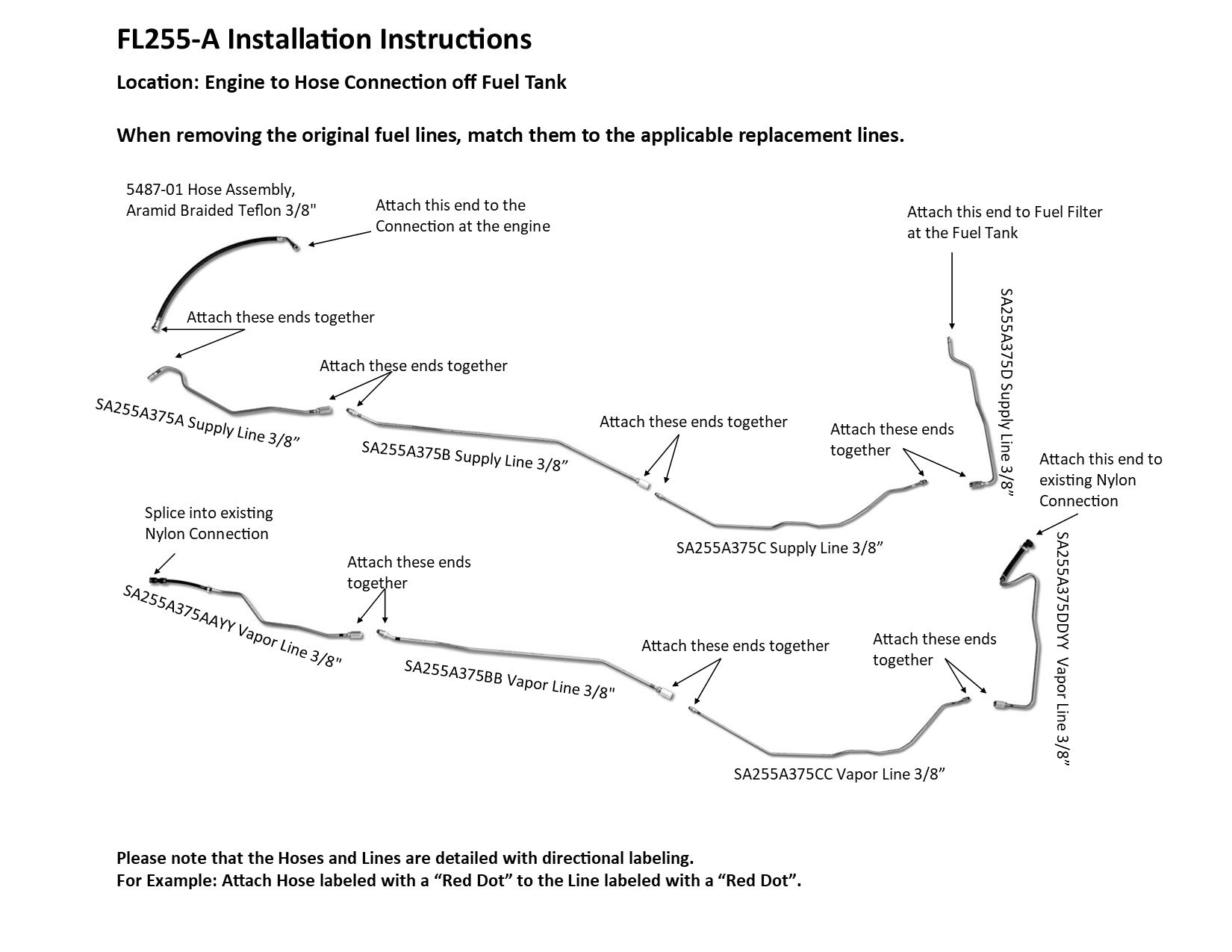 FL255-A Installation Instructions

Location: Engine to Hose Connection off Fuel Tank

When removing the original fuel lines, match them to the applicable replacement lines.

5487-01 Hose Assembly, Aramid Braided Teflon 3/8"

Attach this end to the Connection at the engine

Attach this end to Fuel Filter at the Fuel Tank

Attach these ends together

Attach these ends together

SA255A375A Supply Line 3/8”

SA255A375B Supply Line 3/8”

Attach these ends together

Attach these ends together

SA255A375D Supply Line 3/8”

Attach this end to existing Nylon Connection

SA255A375C Supply Line 3/8”

Splice into existing Nylon Connection

Attach these ends together

SA255A375AAYY Vapor Line 3/8"

SA255A375BB Vapor Line 3/8"

Attach these ends together

Attach these ends together

SA255A375DDYY Vapor Line 3/8”

SA255A375CC Vapor Line 3/8”

Please note that the Hoses and Lines are detailed with directional labeling.
For Example: Attach Hose labeled with a “Red Dot” to the Line labeled with a “Red Dot”.