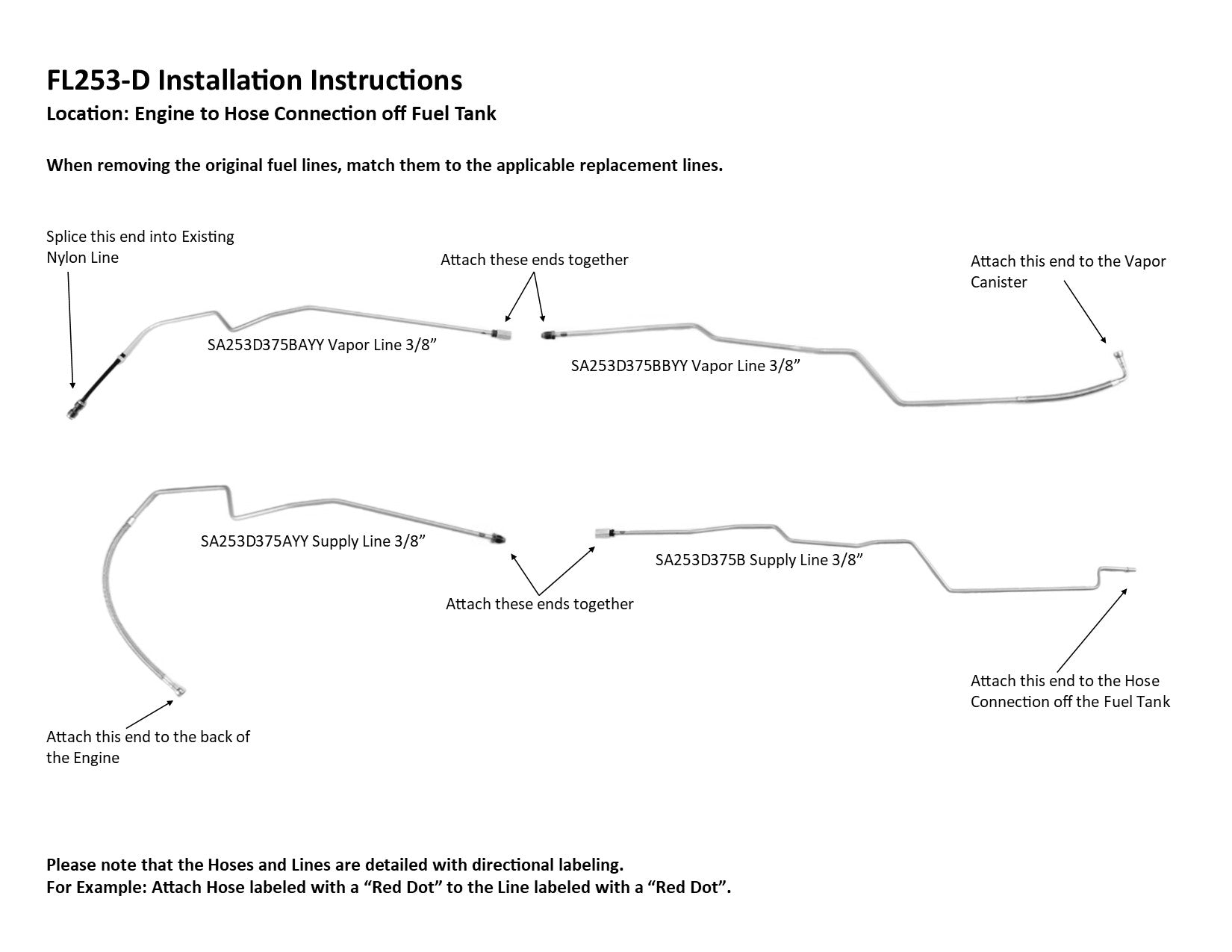 FL253-D Installation Instructions

Location: Engine to Hose Connection off Fuel Tank

When removing the original fuel lines, match them to the applicable replacement lines.

Splice this end into Existing Nylon Line

Attach these ends together

Attach this end to the Vapor Canister

SA253D375BAYY Vapor Line 3/8”

SA253D375BBYY Vapor Line 3/8”

SA253D375AYY Supply Line 3/8”

SA253D375B Supply Line 3/8”

Attach these ends together

Attach this end to the Hose Connection off the Fuel Tank

Attach this end to the back of the Engine

Please note that the Hoses and Lines are detailed with directional labeling.
For Example: Attach Hose labeled with a “Red Dot” to the Line labeled with a “Red Dot”.